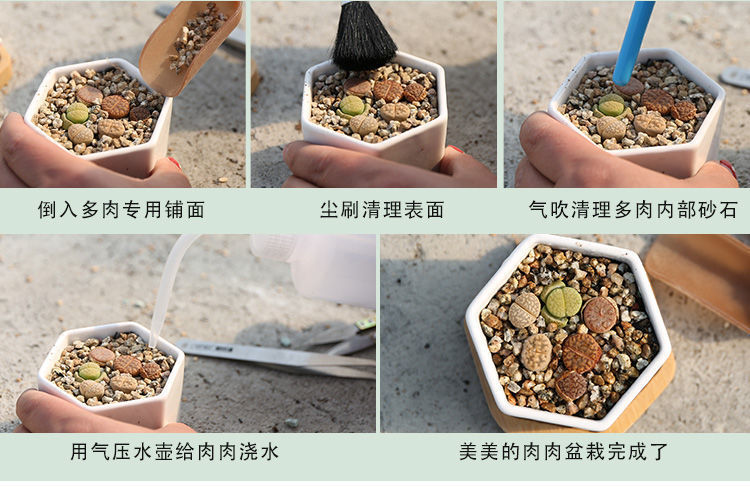 倒入多肉专用铺面

尘刷清理表面

气吹清理多肉内部砂石

用气压水壶给肉肉浇水

美美的肉肉盆栽完成了