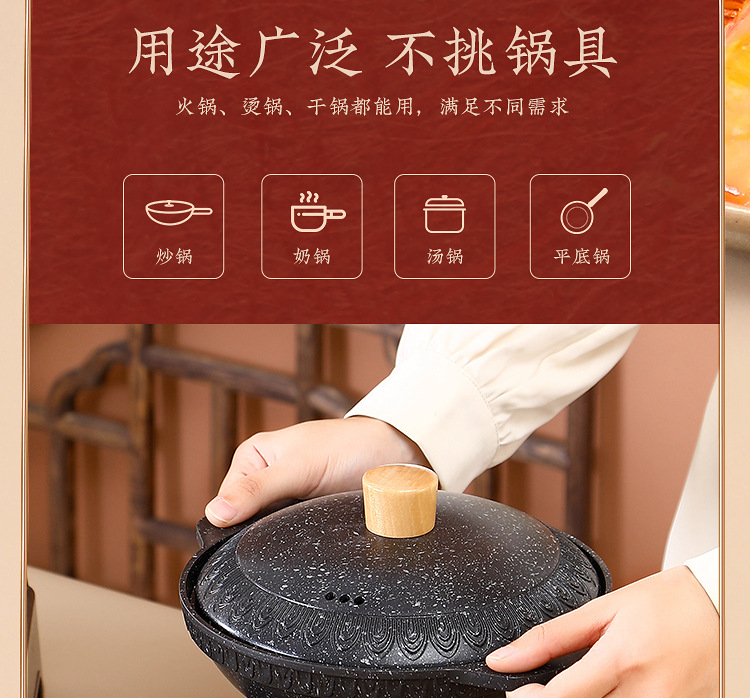 用途广泛 不挑锅具

火锅、烫锅、干锅都能用，满足不同需求

炒锅

奶锅

汤锅

平底锅