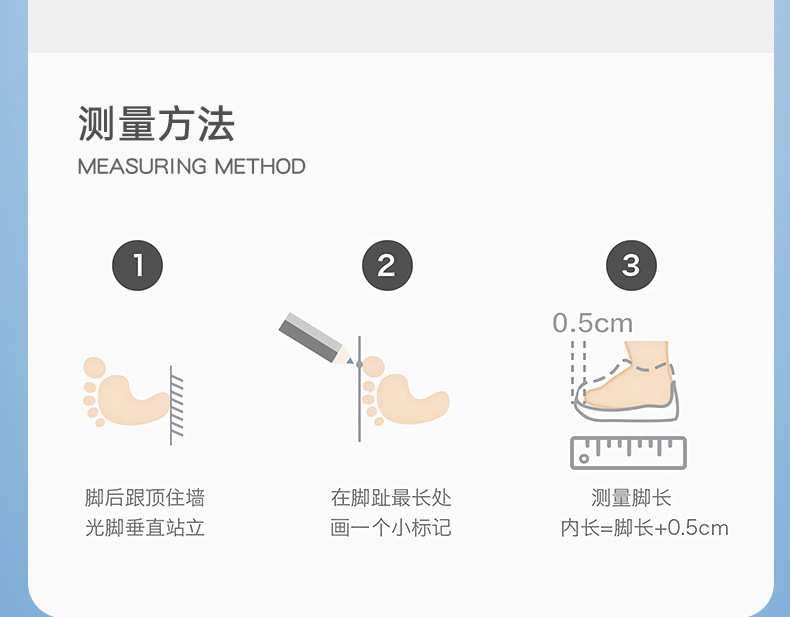 测量方法
MEASURING METHOD

1

脚后跟顶住墙
光脚垂直站立

2

在脚趾最长处
画一个小标记

3

0.5cm

测量脚长
内长=脚长+0.5cm