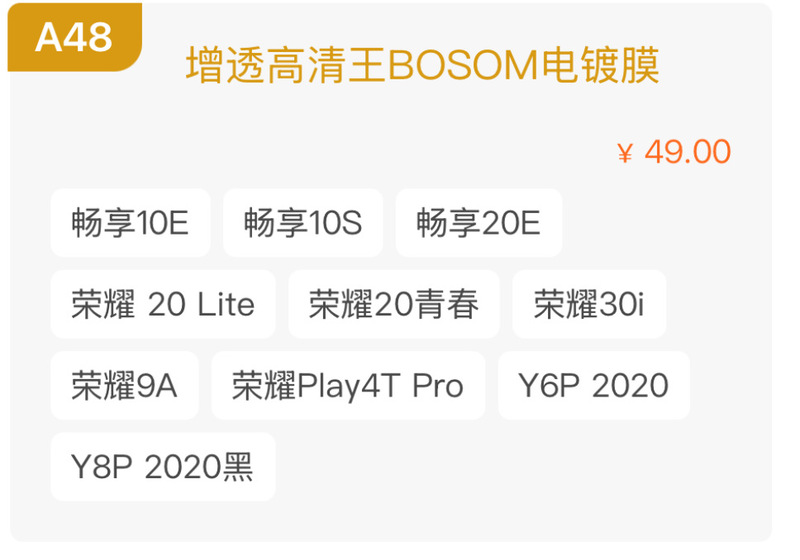 A48

增透高清王BOSOM电镀膜

¥ 49.00

畅享10E 畅享10S 畅享20E

荣耀 20 Lite 荣耀20青春 荣耀30i

荣耀9A 荣耀Play4T Pro Y6P 2020

Y8P 2020黑