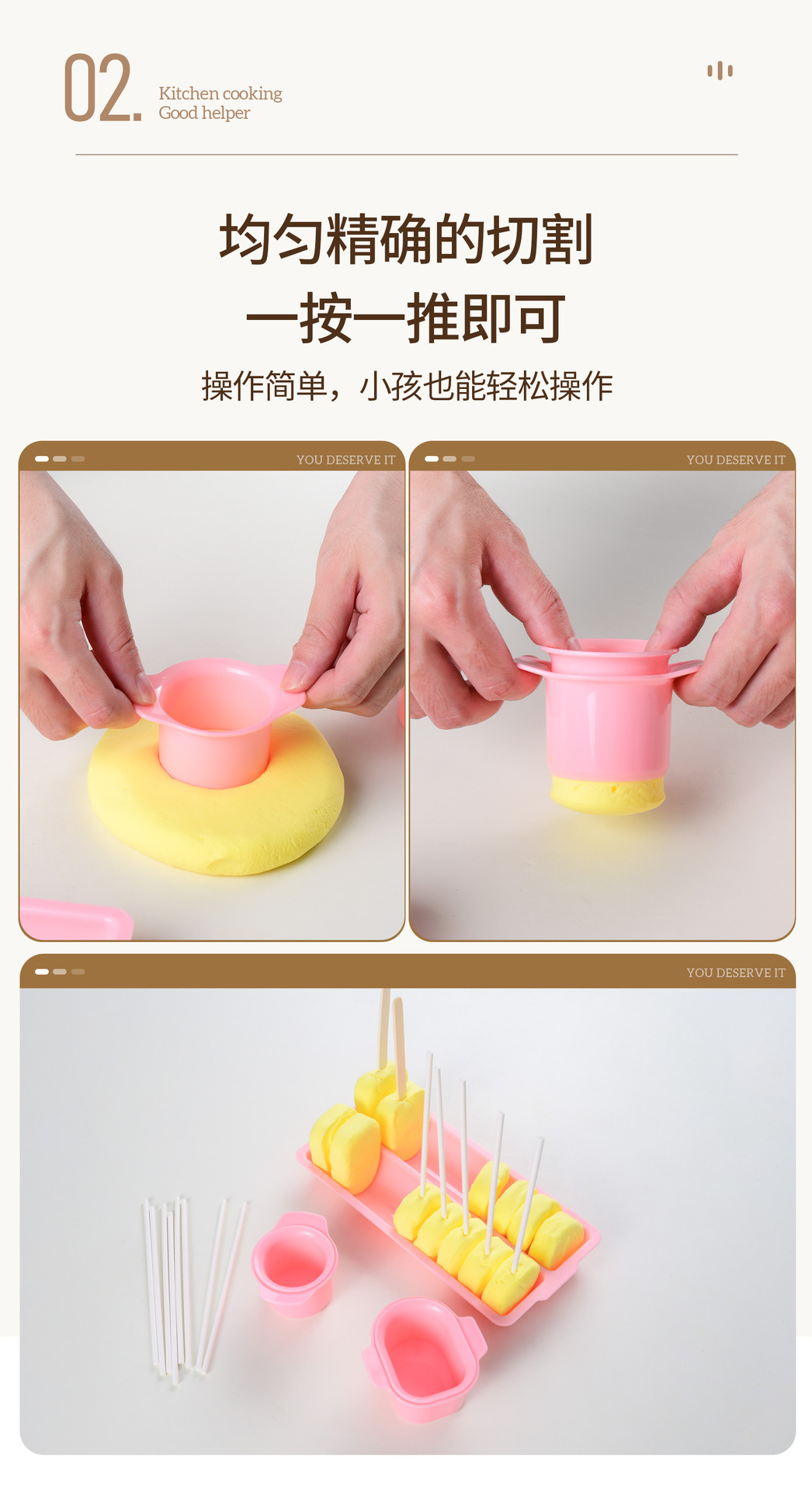 02.

Kitchen cooking
Good helper

均匀精确的切割
一按一推即可
操作简单，小孩也能轻松操作

YOU DESERVE IT

YOU DESERVE IT

YOU DESERVE IT