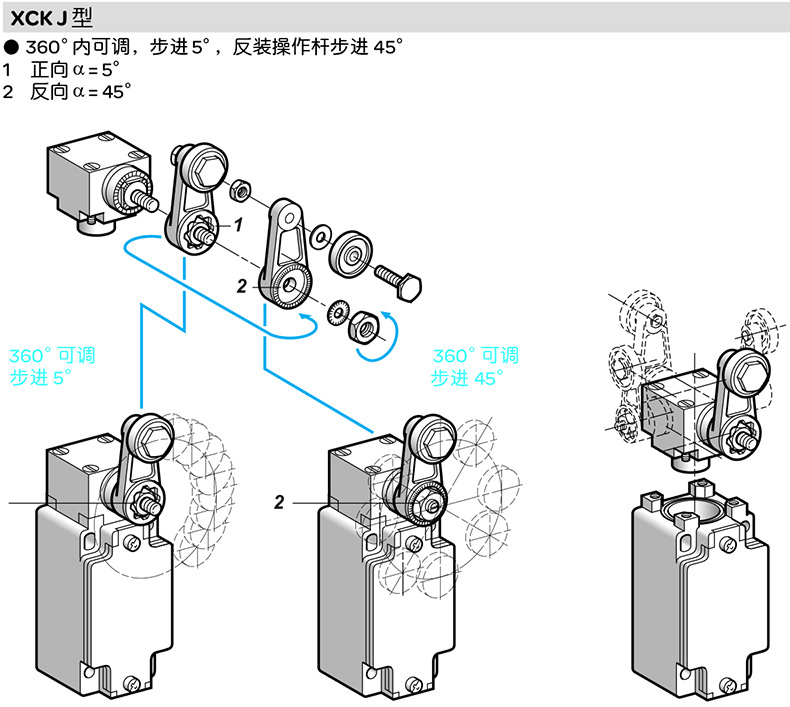 XCK J 型

● 360° 内可调，步进 5°，反装操作杆步进 45°
1 正向 $\alpha = 5°$
2 反向 $\alpha = 45°$

1

2

360° 可调
步进 5°

360° 可调
步进 45°

2