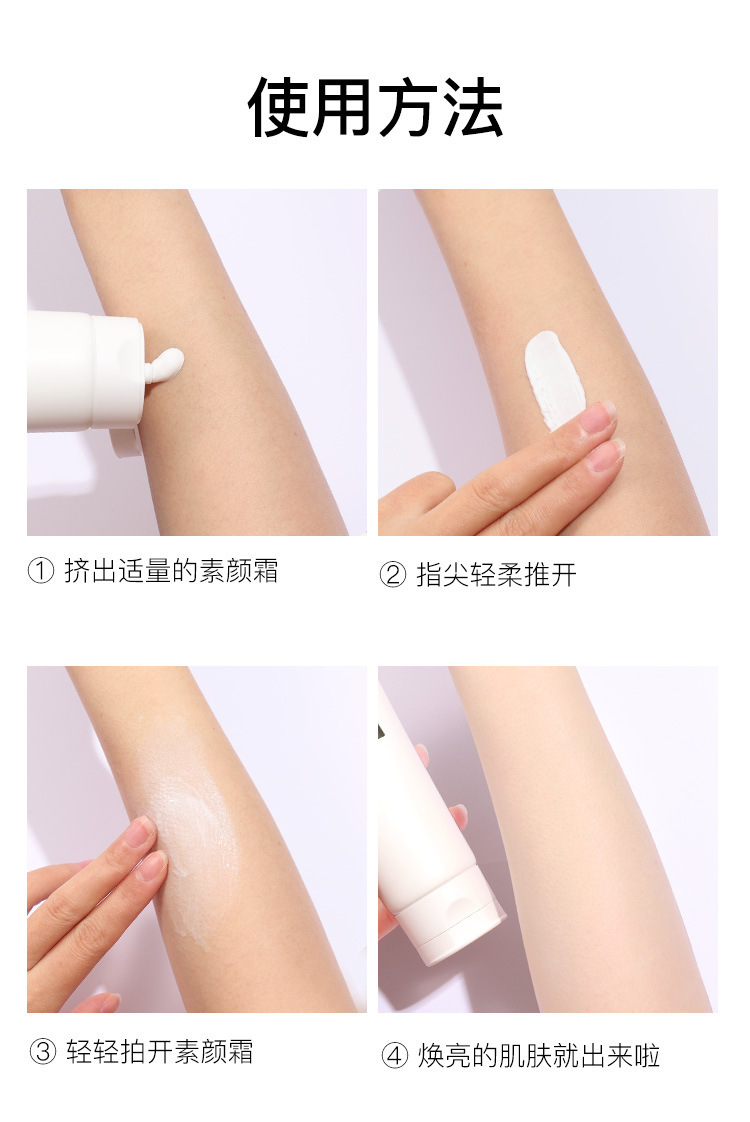 使用方法

① 挤出适量的素颜霜

② 指尖轻柔推开

③ 轻轻拍开素颜霜

④ 焕亮的肌肤就出来啦