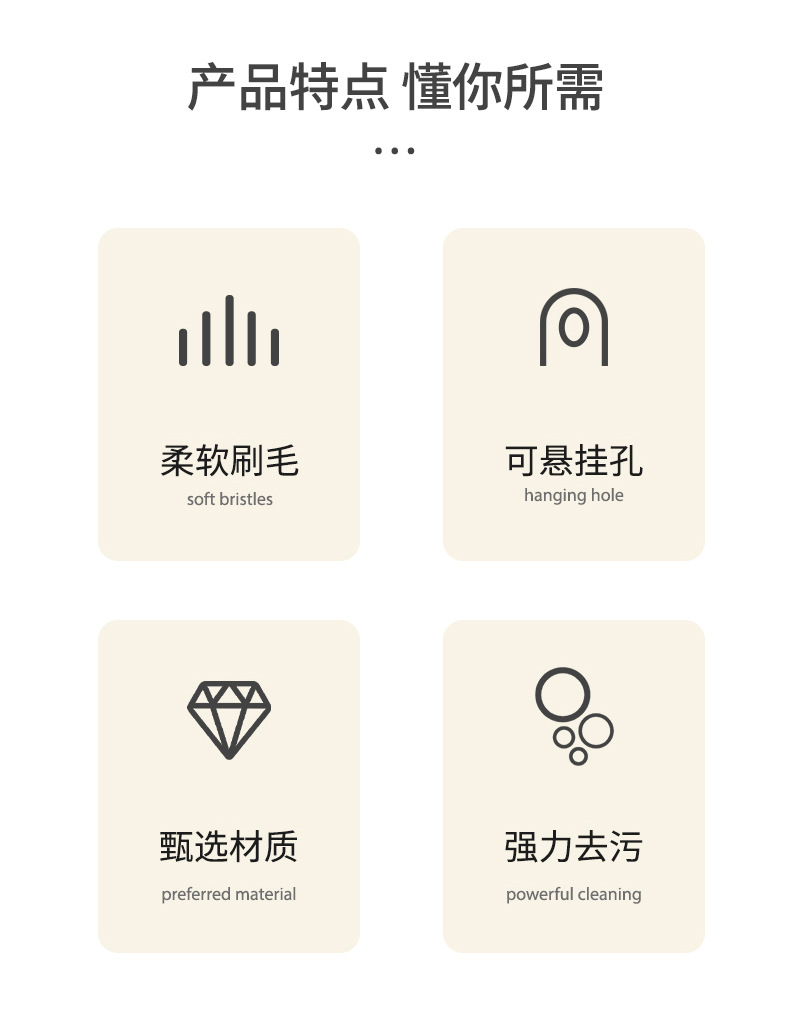 产品特点 懂你所需

...

柔软刷毛
soft bristles

可悬挂孔
hanging hole

甄选材质
preferred material

强力去污
powerful cleaning