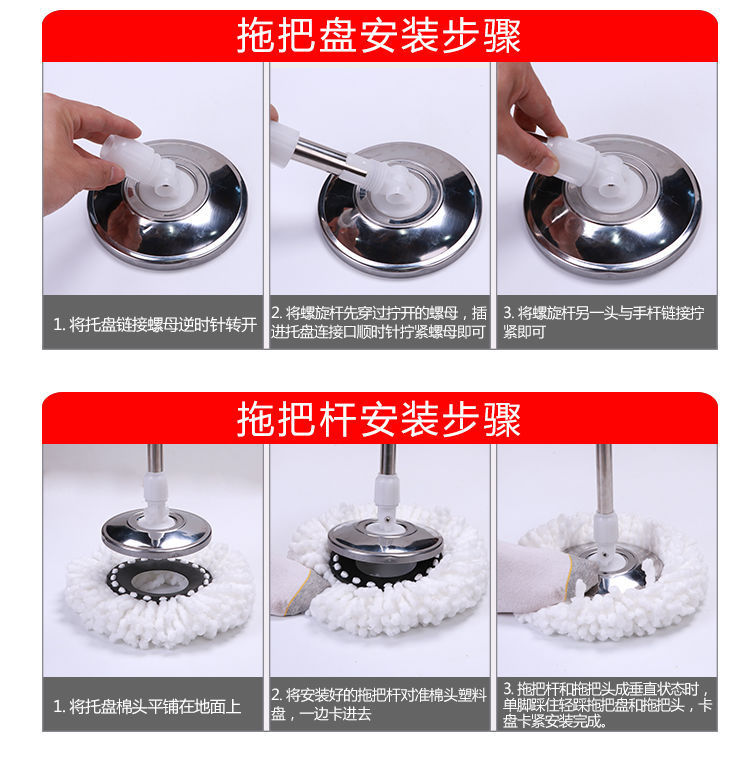 拖把盘安装步骤

1. 将托盘链接螺母逆时针转开

2. 将螺旋杆先穿过拧开的螺母，插进托盘连接口顺时针拧紧螺母即可

3. 将螺旋杆另一头与手杆链接拧紧即可

拖把杆安装步骤

1. 将托盘棉头平铺在地面上

2. 将安装好的拖把杆对准棉头塑料盘，一边卡进去

3. 拖把杆和拖把头成垂直状态时，单脚踩住轻踩拖把盘和拖把头，卡盘卡紧安装完成。