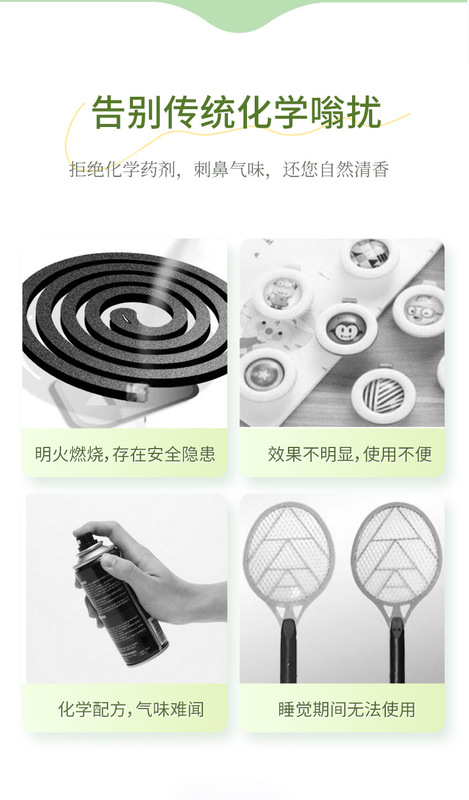 告别传统化学嗡扰

拒绝化学药剂，刺鼻气味，还您自然清香

明火燃烧，存在安全隐患

效果不明显，使用不便

化学配方，气味难闻

睡觉期间无法使用