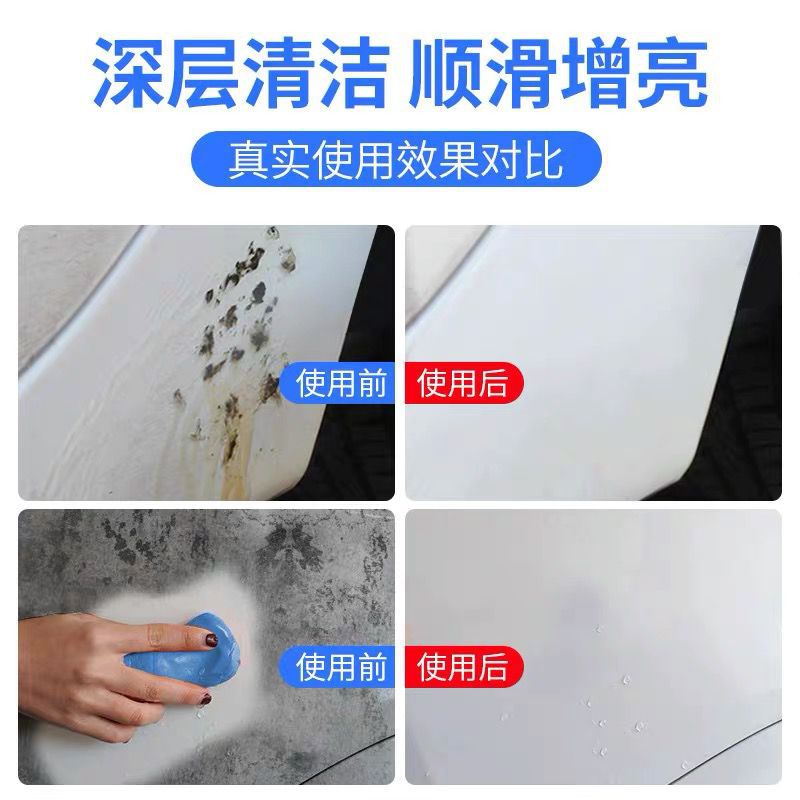 深层清洁 顺滑增亮

真实使用效果对比

使用前

使用后

使用前

使用后