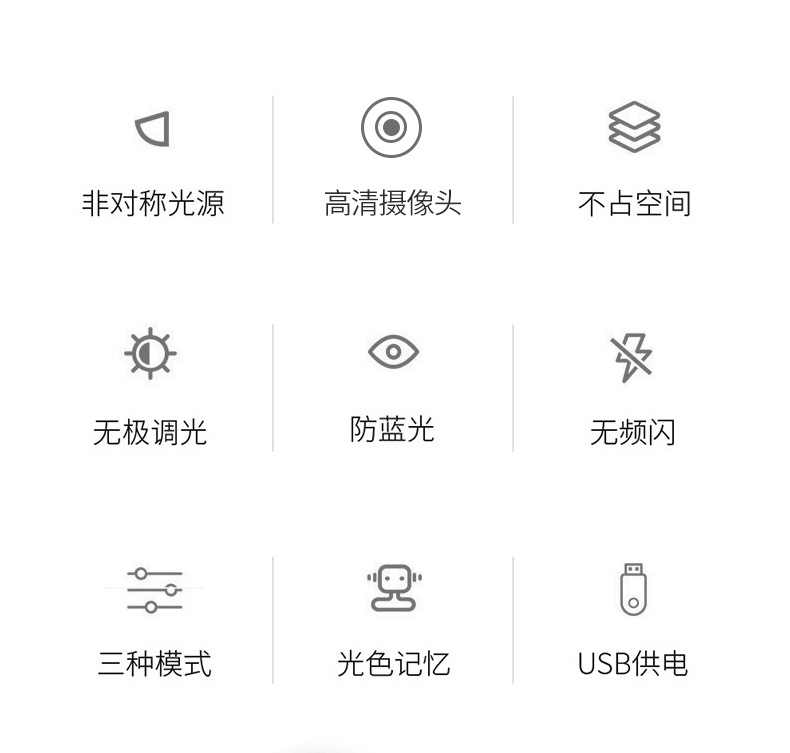 非对称光源

高清摄像头

不占空间

无极调光

防蓝光

无频闪

三种模式

光色记忆

USB供电