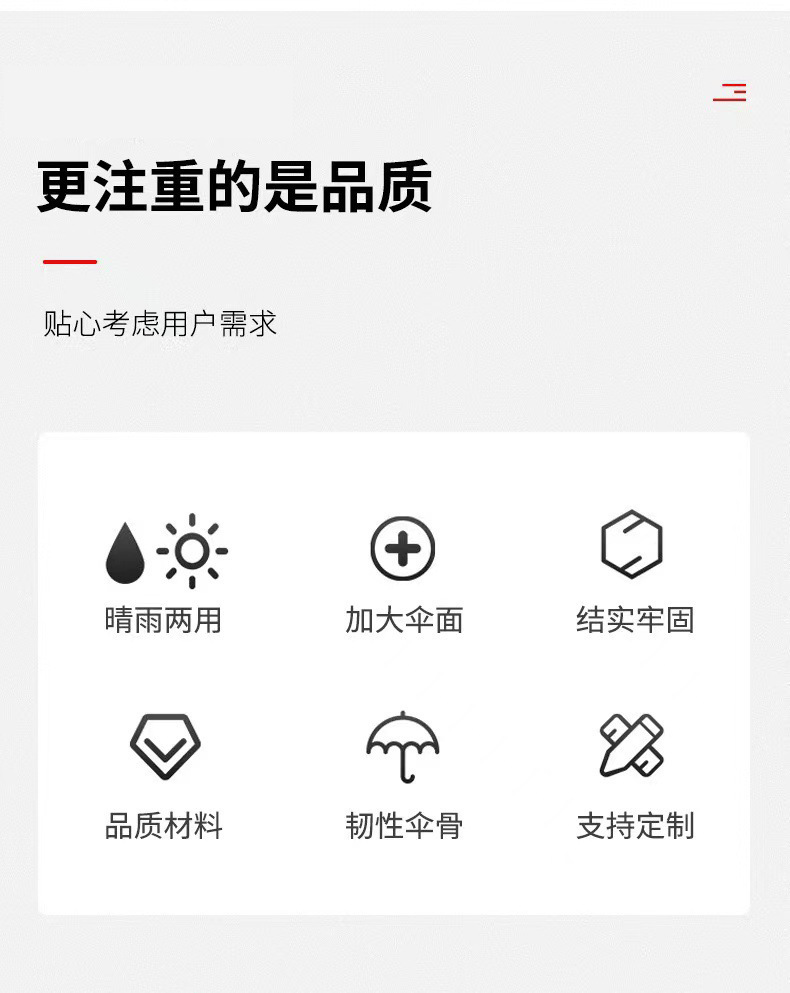 更注重的是品质

贴心考虑用户需求

晴雨两用 加大伞面 结实牢固

品质材料 韧性伞骨 支持定制