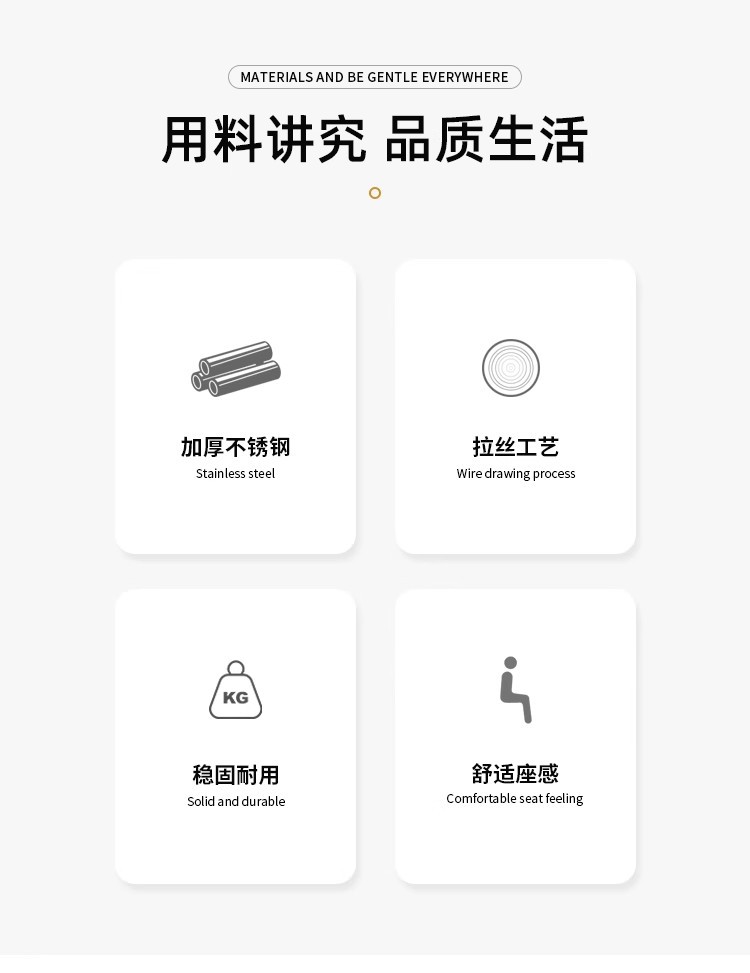 MATERIALS AND BE GENTLE EVERYWHERE

用料讲究 品质生活

加厚不锈钢
Stainless steel

拉丝工艺
Wire drawing process

KG

稳固耐用
Solid and durable

舒适座感
Comfortable seat feeling