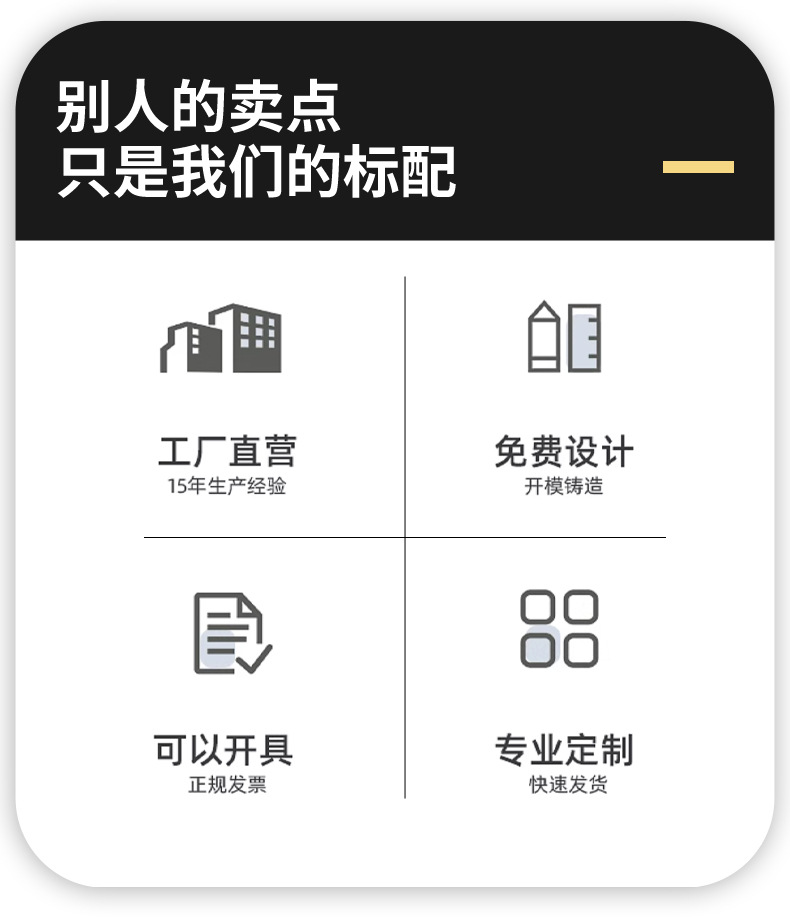 别人的卖点
只是我们的标配

工厂直营
15年生产经验

免费设计
开模铸造

可以开具
正规发票

专业定制
快速发货