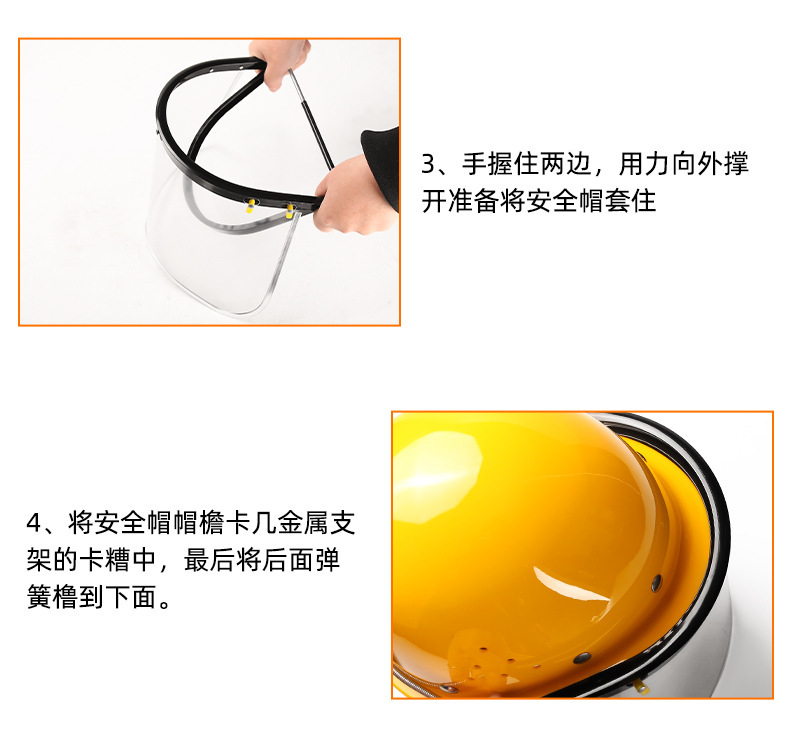 3、手握住两边，用力向外撑开准备将安全帽套住

4、将安全帽帽檐卡几金属支架的卡糟中，最后将后面弹簧橹到下面。