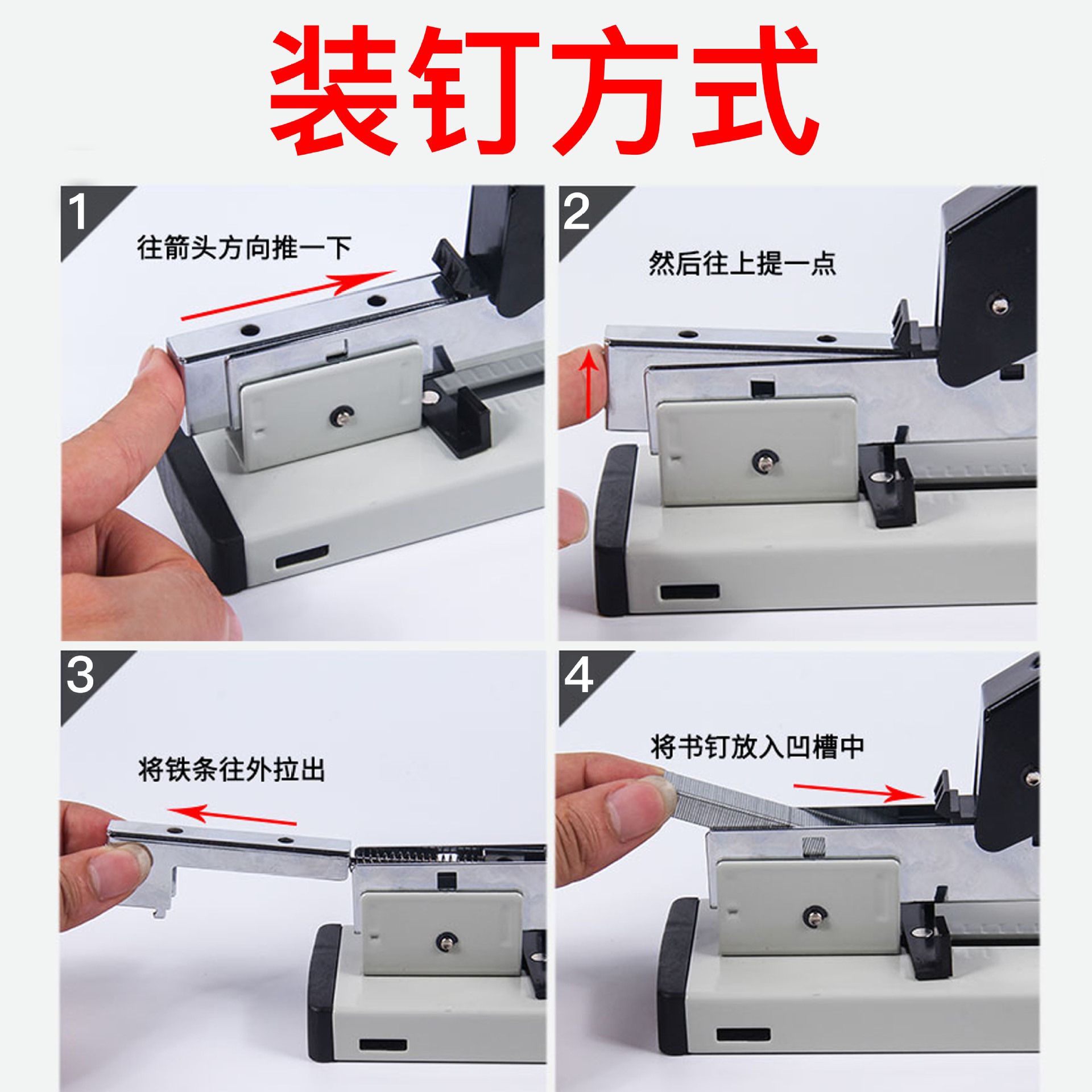 装钉方式

1
往箭头方向推一下

2
然后往上提一点

3
将铁条往外拉出

4
将书钉放入凹槽中