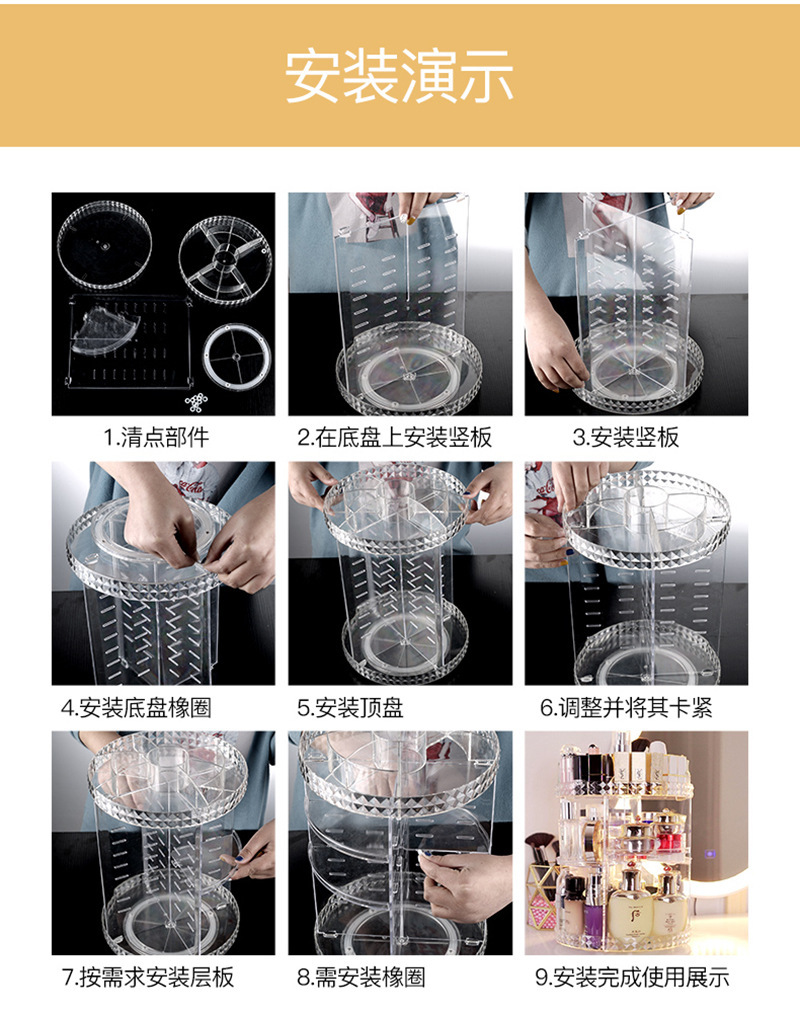 安装演示

1.清点部件

2.在底盘上安装竖板

3.安装竖板

4.安装底盘橡圈

5.安装顶盘

6.调整并将其卡紧

7.按需求安装层板

8.需安装橡圈

9.安装完成使用展示