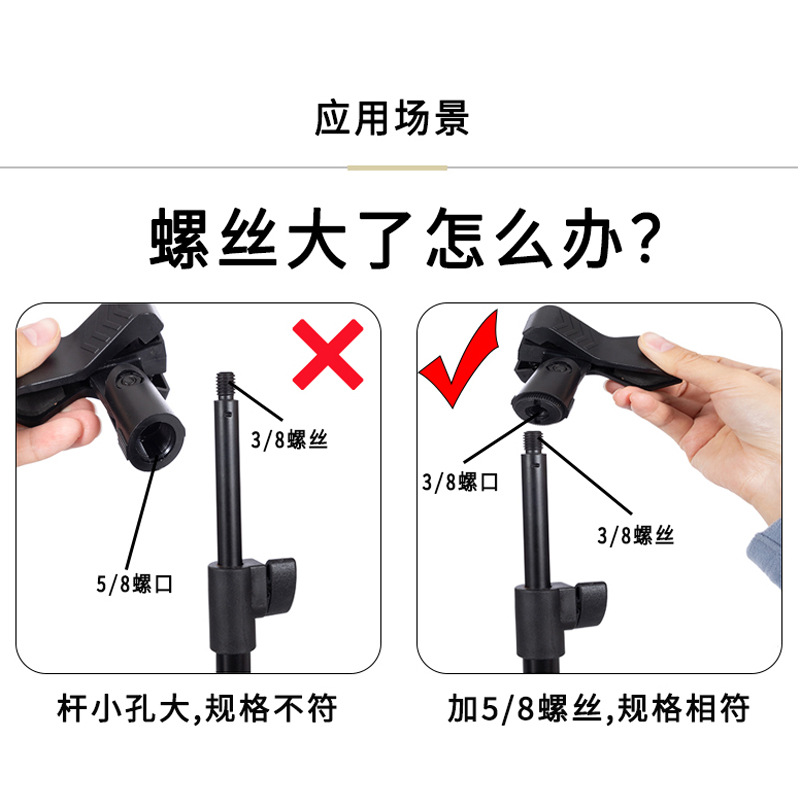 应用场景

螺丝大了怎么办?

3/8螺丝

5/8螺口

杆小孔大,规格不符

3/8螺口

3/8螺丝

加5/8螺丝,规格相符