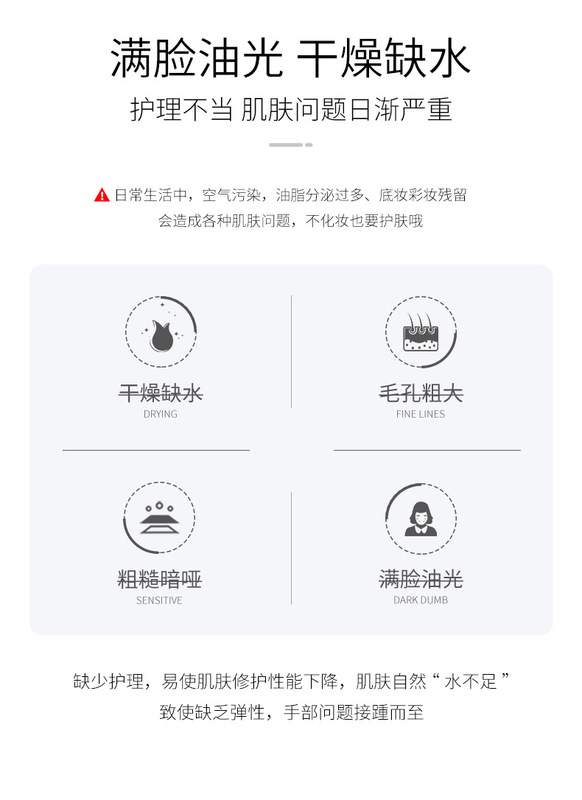 满脸油光 干燥缺水

护理不当 肌肤问题日渐严重

日常生活中，空气污染，油脂分泌过多、底妆彩妆残留
会造成各种肌肤问题，不化妆也要护肤哦

干燥缺水
DRYING

毛孔粗大
FINE LINES

粗糙暗哑
SENSITIVE

满脸油光
DARK DUMB

缺少护理，易使肌肤修护性能下降，肌肤自然“水不足”
致使缺乏弹性，手部问题接踵而至