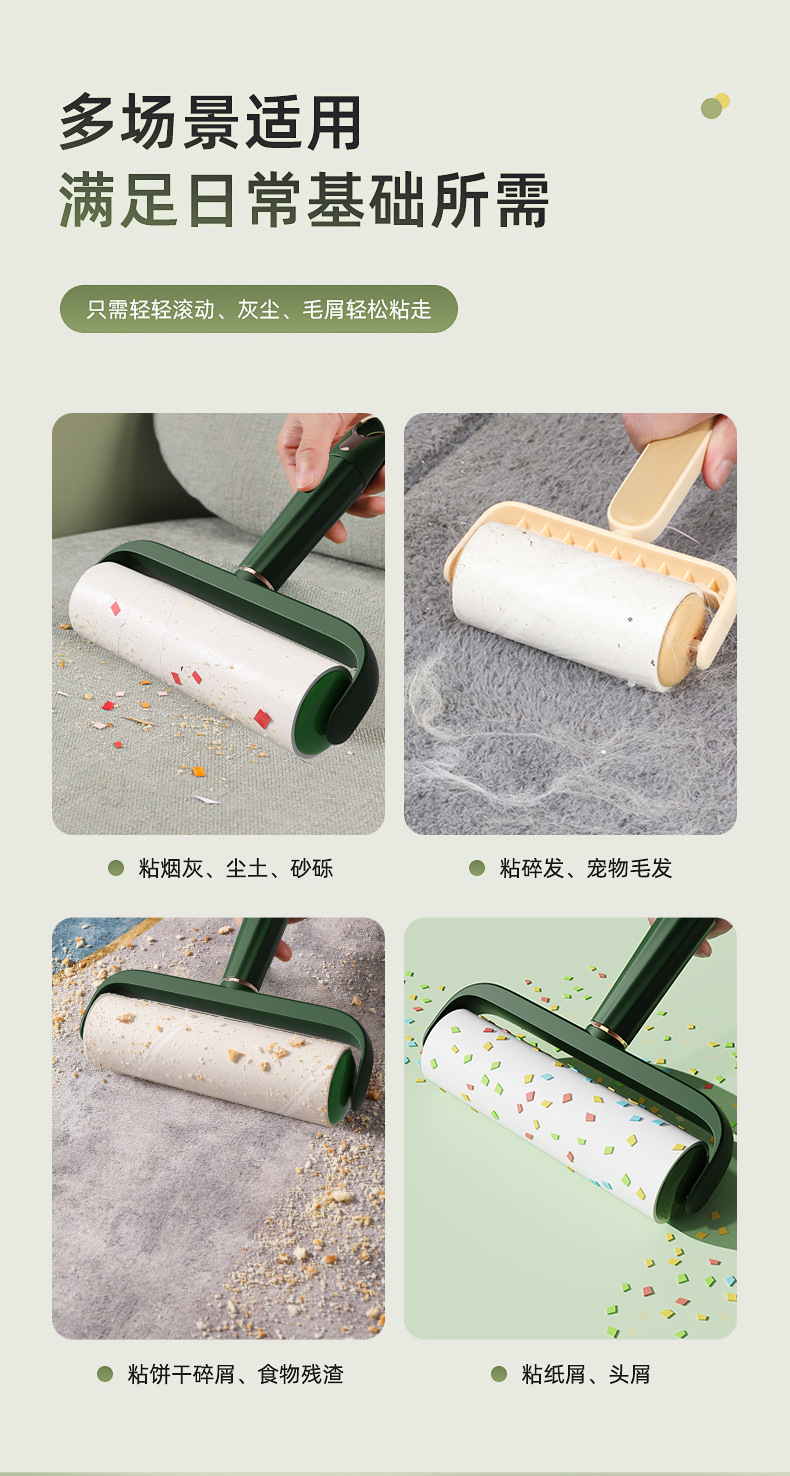 多场景适用
满足日常基础所需

只需轻轻滚动、灰尘、毛屑轻松粘走

粘烟灰、尘土、砂砾

粘碎发、宠物毛发

粘饼干碎屑、食物残渣

粘纸屑、头屑