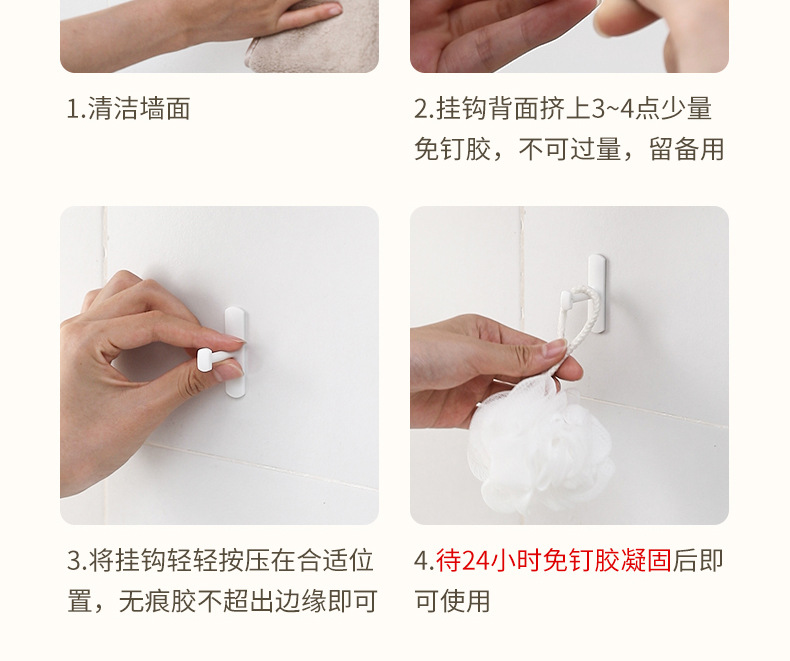 1.清洁墙面

2.挂钩背面挤上3~4点少量免钉胶，不可过量，留备用

3.将挂钩轻轻按压在合适位置，无痕胶不超出边缘即可

4.待24小时免钉胶凝固后即可使用