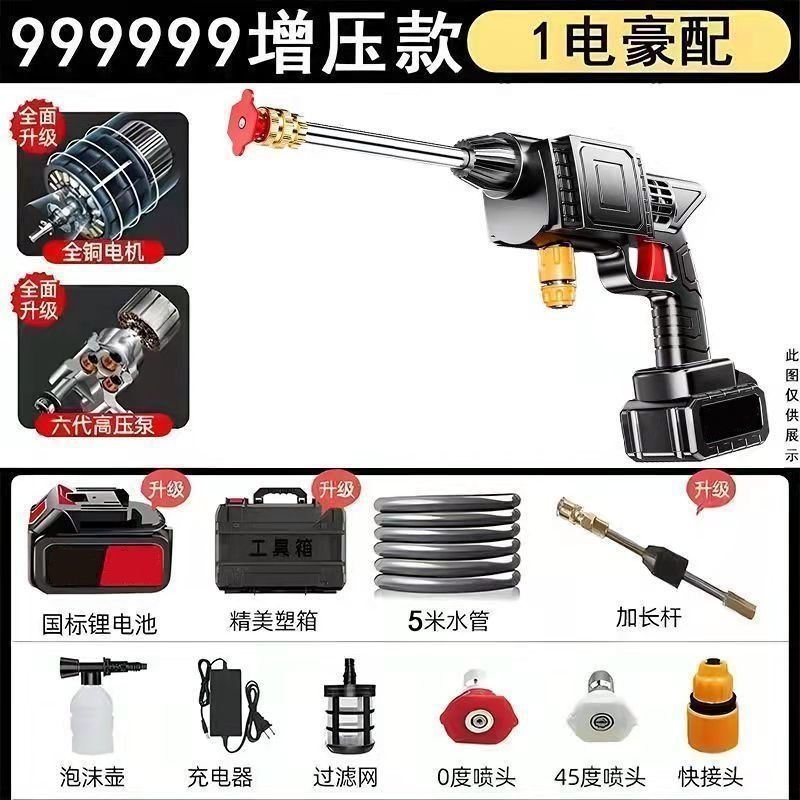 999999增压款 1电豪配

全面升级
全铜电机

全面升级
六代高压泵

此图仅供展示

升级
国标锂电池

升级
工具箱
精美塑箱

5米水管

升级
加长杆

泡沫壶

充电器

过滤网

0度喷头

45度喷头

快接头