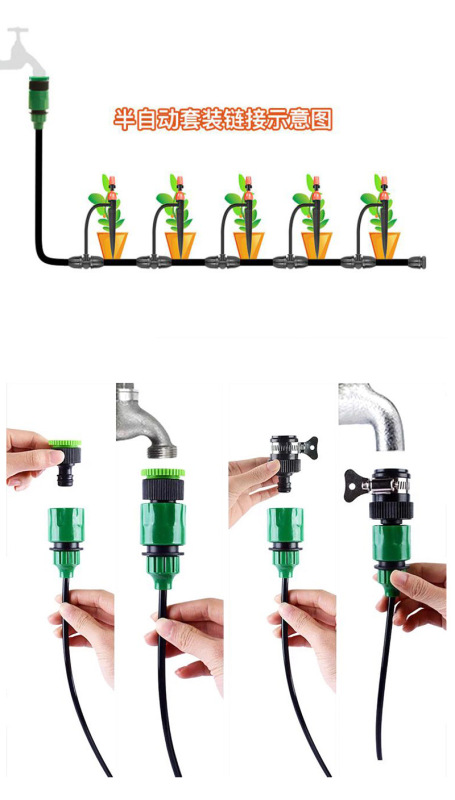 半自动套装链接示意图