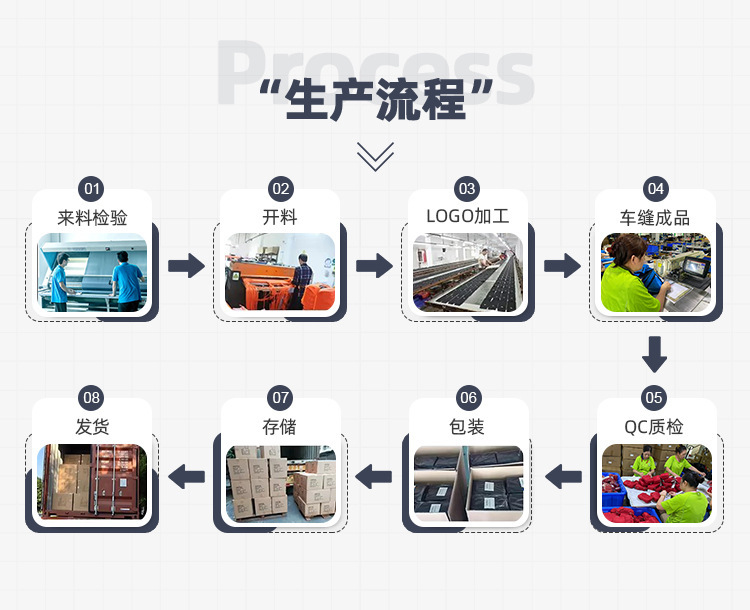 Process
“生产流程”

01
来料检验

02
开料

03
LOGO加工

04
车缝成品

05
QC质检

06
包装

07
存储

08
发货