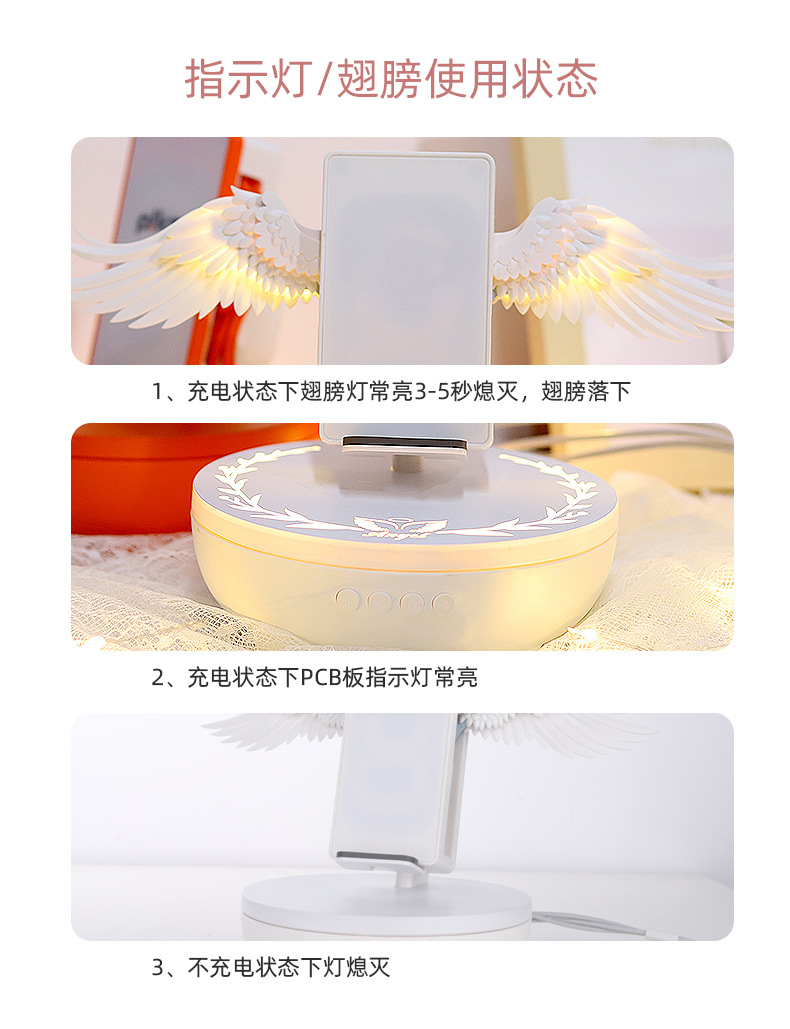 指示灯/翅膀使用状态

1、充电状态下翅膀灯常亮3-5秒熄灭，翅膀落下

2、充电状态下PCB板指示灯常亮

3、不充电状态下灯熄灭