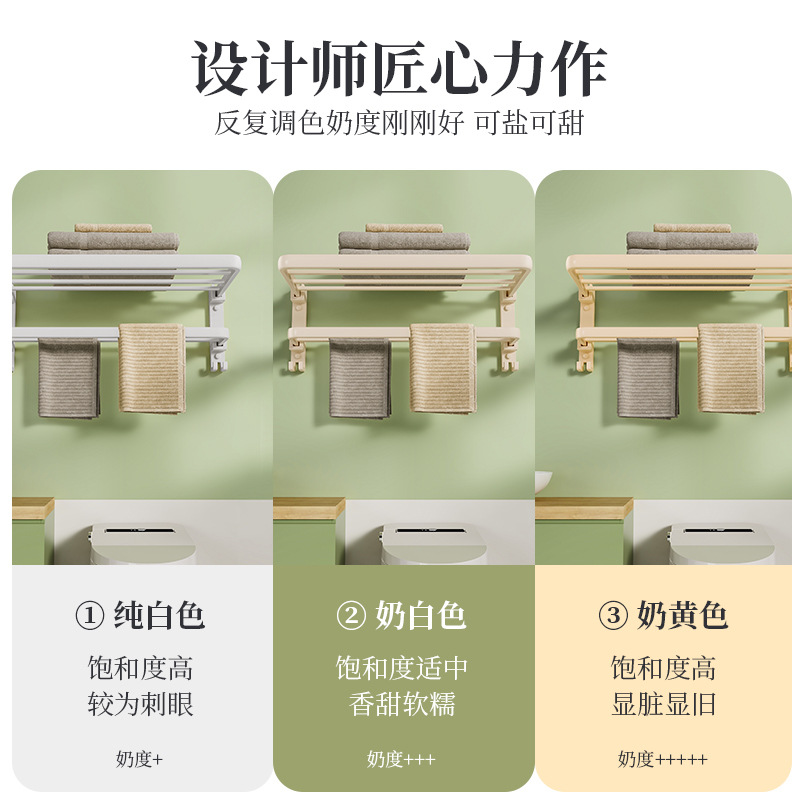 设计师匠心力作

反复调色奶度刚刚好 可盐可甜

① 纯白色

饱和度高
较为刺眼

奶度+

② 奶白色

饱和度适中
香甜软糯

奶度+++

③ 奶黄色

饱和度高
显脏显旧

奶度+++++