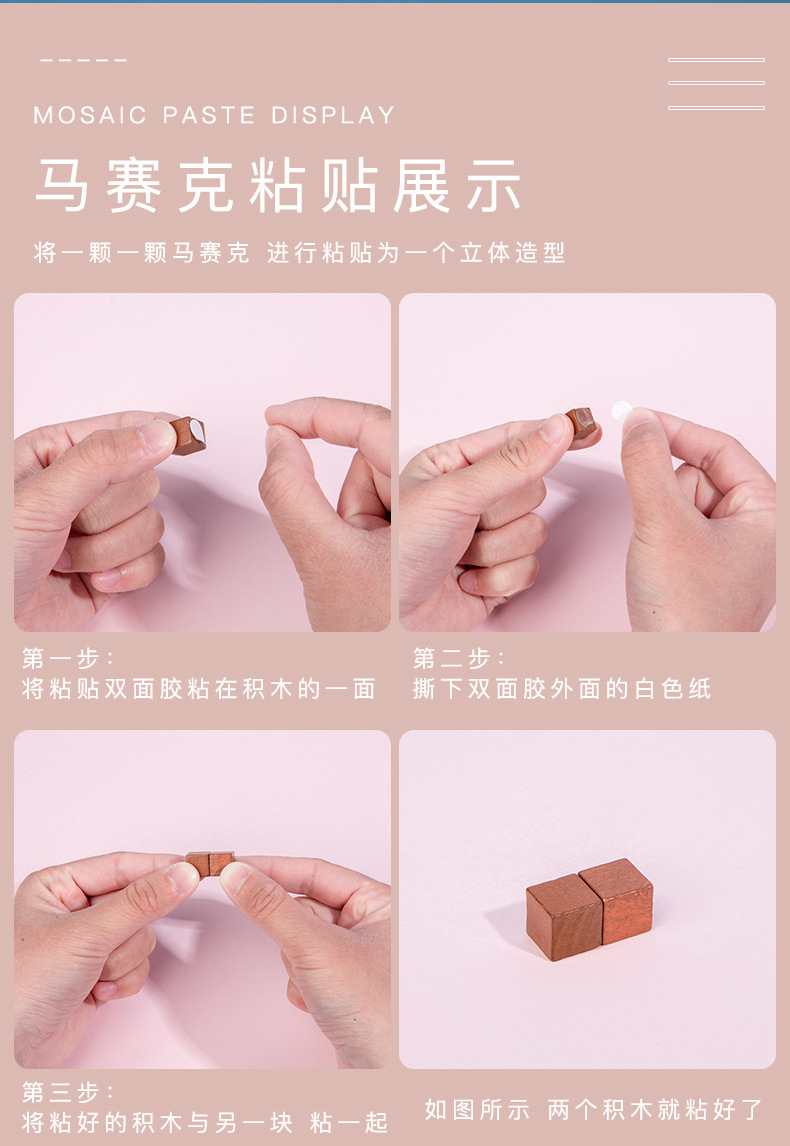 MOSAIC PASTE DISPLAY

马赛克粘贴展示

将一颗一颗马赛克 进行粘贴为一个立体造型

第一步:
将粘贴双面胶粘在积木的一面

第二步:
撕下双面胶外面的白色纸

第三步:
将粘好的积木与另一块 粘一起

如图所示 两个积木就粘好了