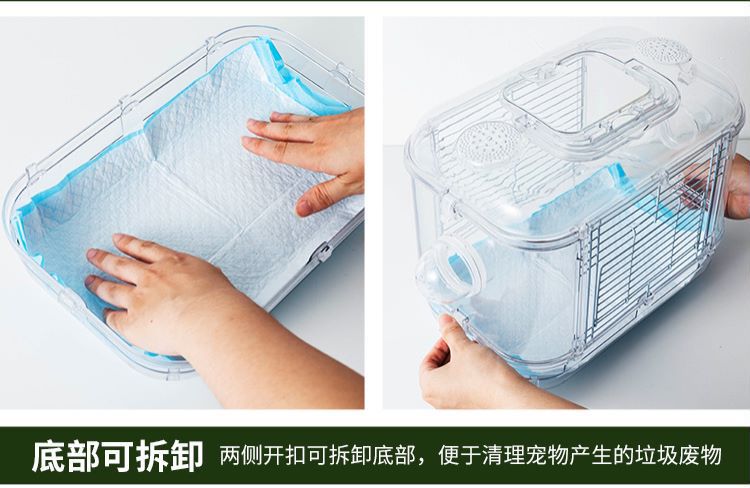 底部可拆卸 两侧开扣可拆卸底部，便于清理宠物产生的垃圾废物