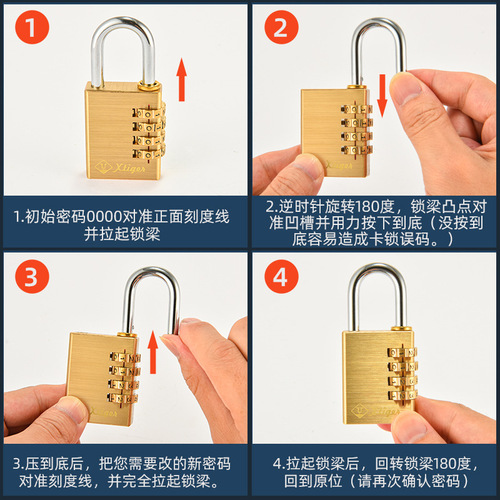 1

Xtiger

1.初始密码0000对准正面刻度线并拉起锁梁

2

Xtiger

2.逆时针旋转180度，锁梁凸点对准凹槽并用力按下到底（没按到底容易造成卡锁误码。）

3

Xtiger

3.压到底后，把您需要改的新密码对准刻度线，并完全拉起锁梁。

4

Xtiger

4.拉起锁梁后，回转锁梁180度，回到原位（请再次确认密码）