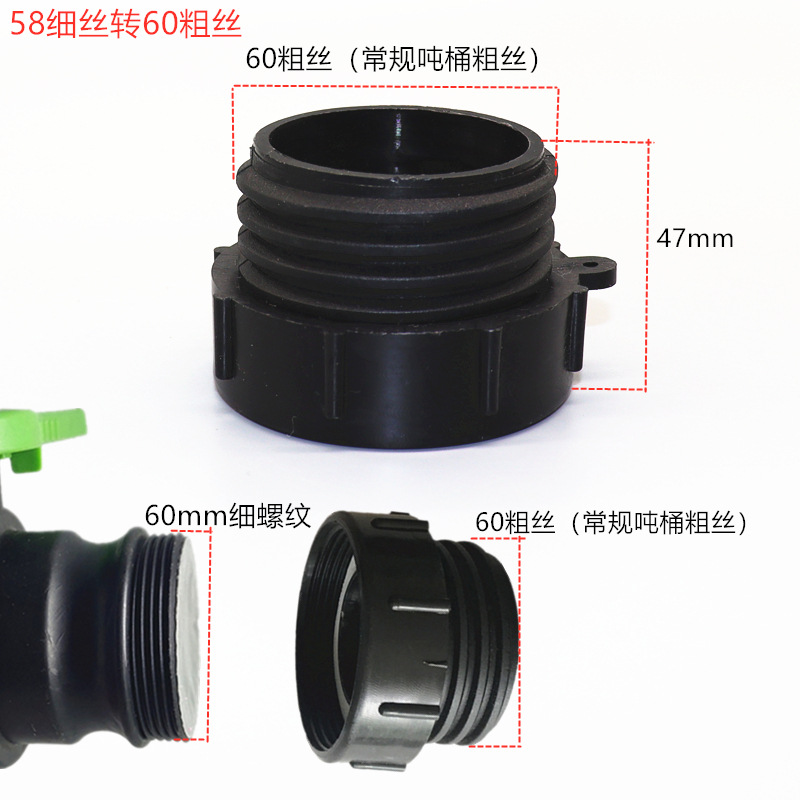 58细丝转60粗丝

60粗丝（常规吨桶粗丝）

47mm

60mm细螺纹

60粗丝（常规吨桶粗丝）