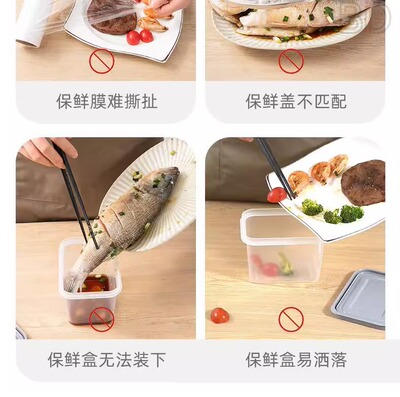 保鲜膜难撕扯

保鲜盖不匹配

保鲜盒无法装下

保鲜盒易洒落