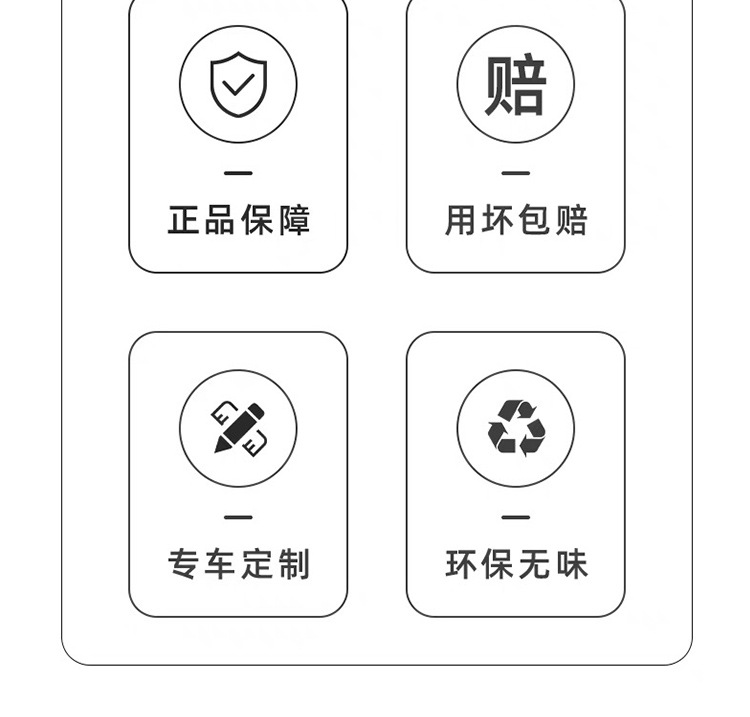 正品保障

赔

用坏包赔

专车定制

环保无味