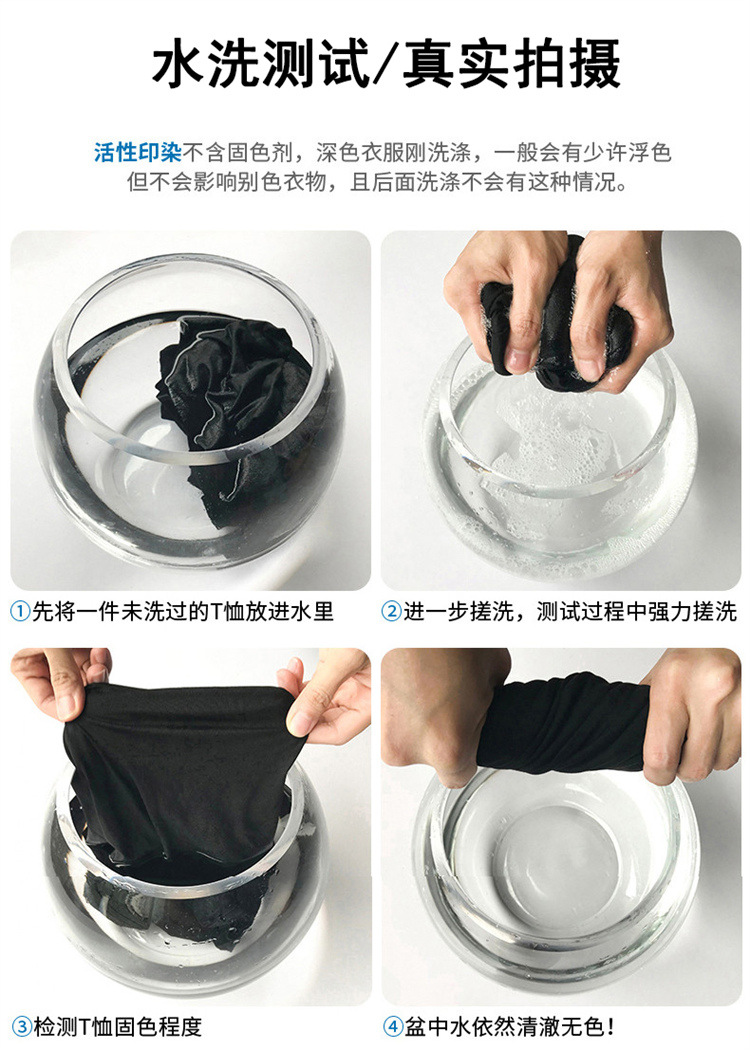 水洗测试/真实拍摄

活性印染不含固色剂，深色衣服刚洗涤，一般会有少许浮色
但不会影响别色衣物，且后面洗涤不会有这种情况。

①先将一件未洗过的T恤放进水里

②进一步搓洗，测试过程中强力搓洗

③检测T恤固色程度

④盆中水依然清澈无色！