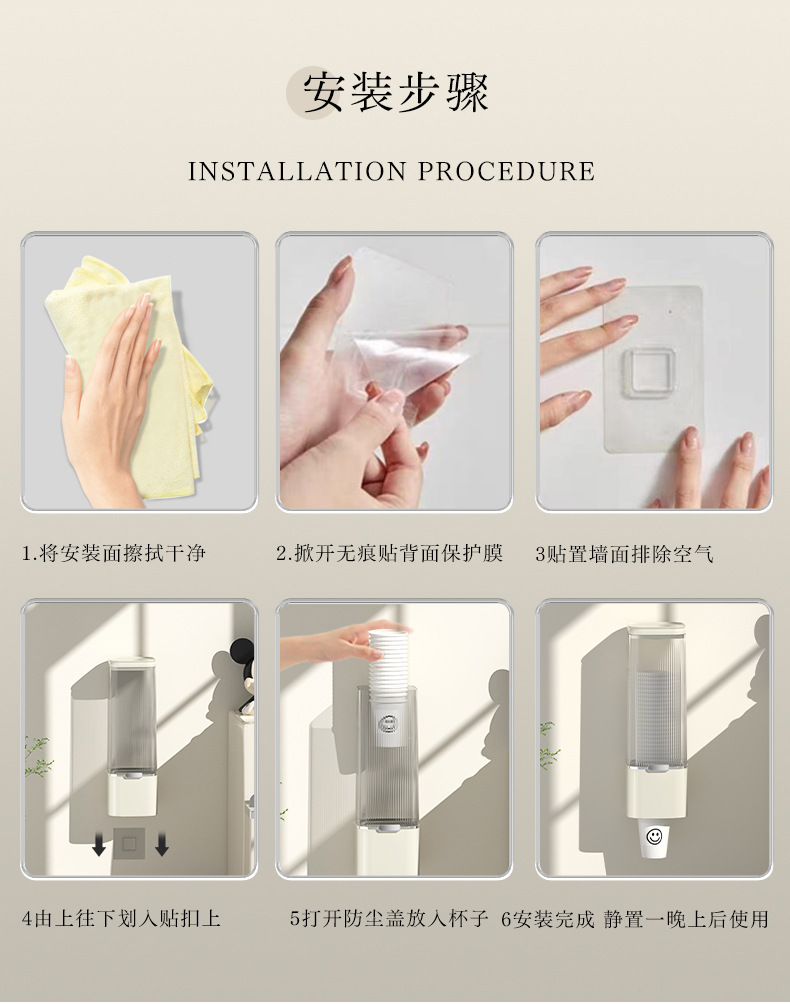 安装步骤

INSTALLATION PROCEDURE

1.将安装面擦拭干净

2.掀开无痕贴背面保护膜

3贴置墙面排除空气

4由上往下划入贴扣上

5打开防尘盖放入杯子

6安装完成 静置一晚上后使用