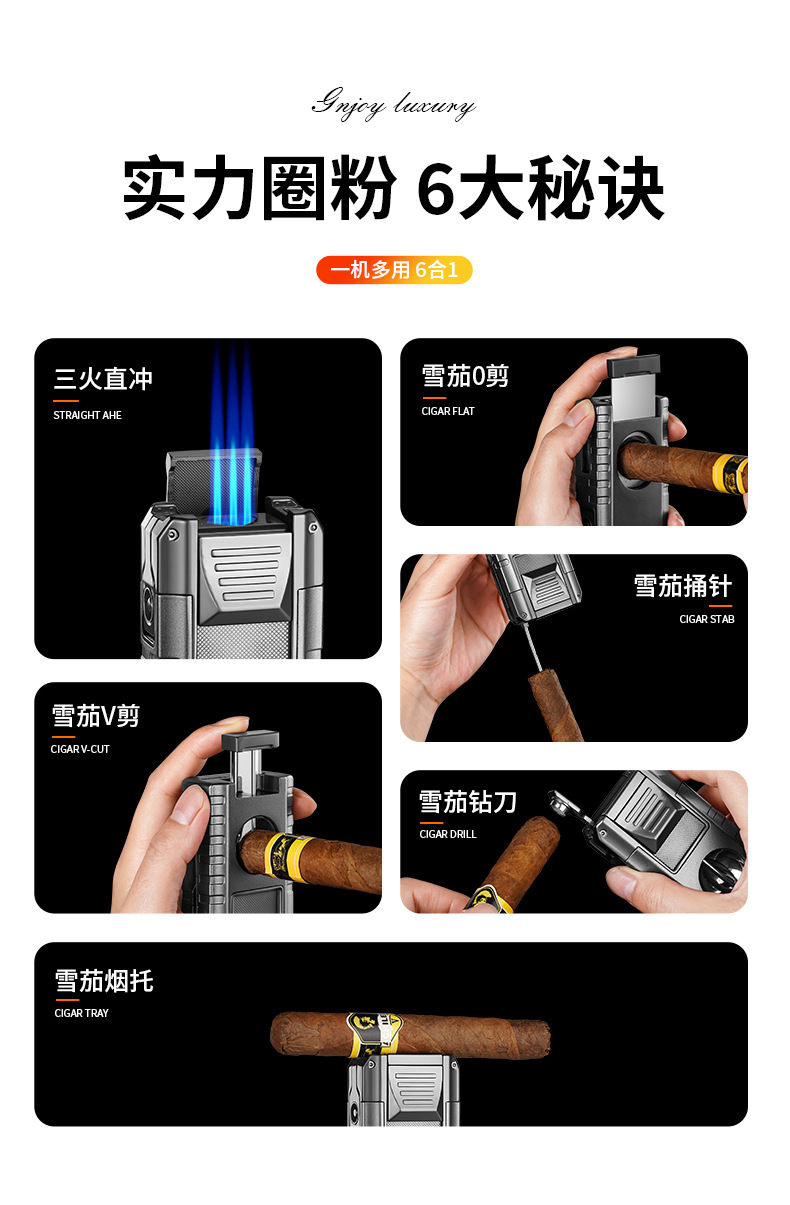 Gnjoy luxury

实力圈粉 6大秘诀

一机多用 6合1

三火直冲
STRAIGHT AHE

雪茄0剪
CIGAR FLAT

雪茄捅针
CIGAR STAB

雪茄V剪
CIGAR V-CUT

雪茄钻刀
CIGAR DRILL

雪茄烟托
CIGAR TRAY