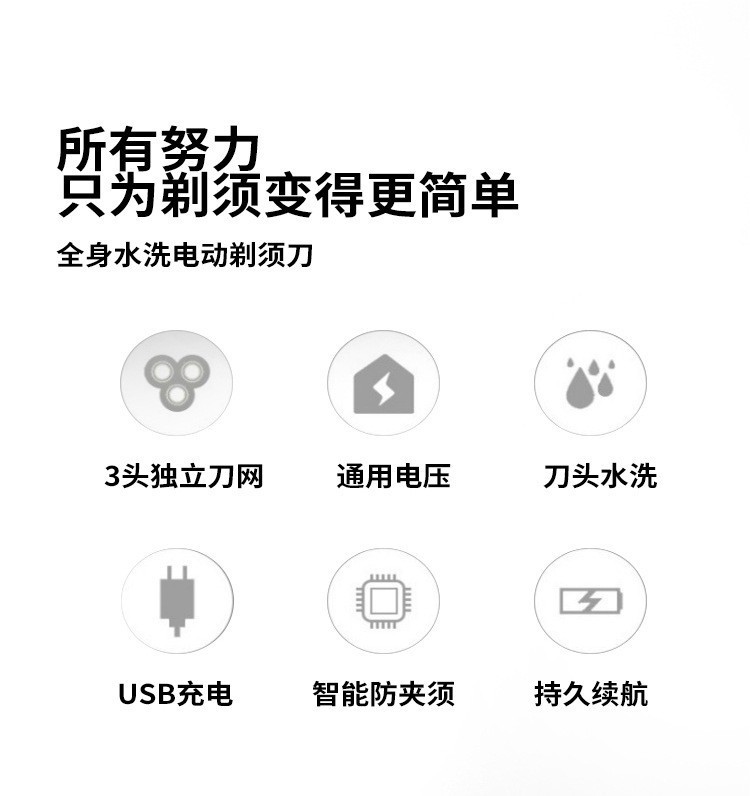 所有努力
只为剃须变得更简单

全身水洗电动剃须刀

3头独立刀网

通用电压

刀头水洗

USB充电

智能防夹须

持久续航