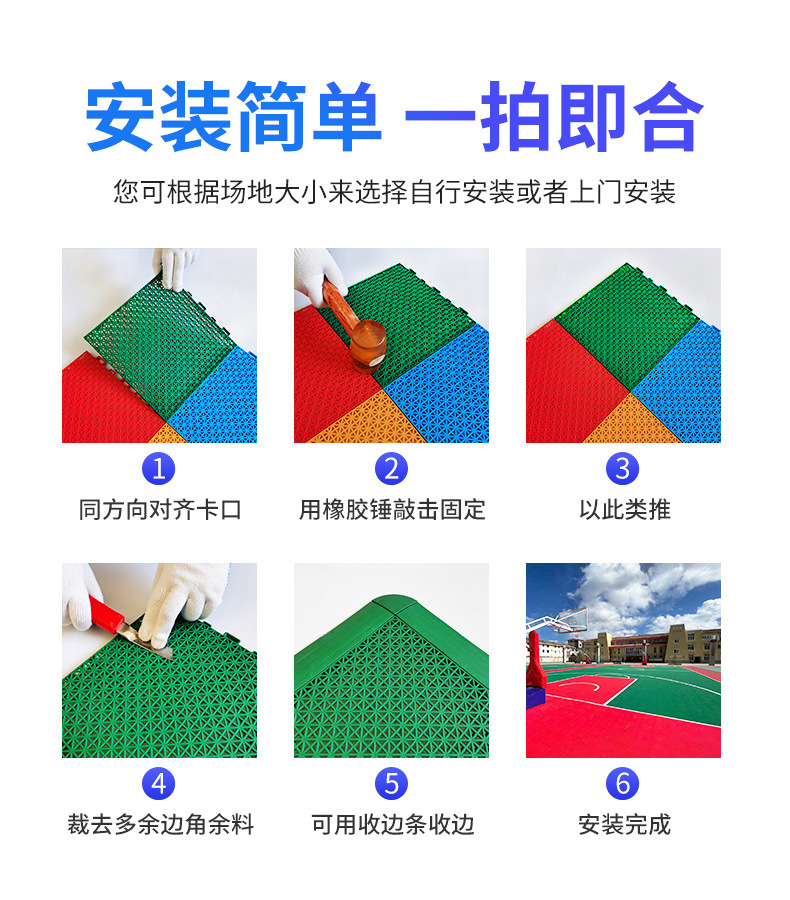 安装简单 一拍即合

您可根据场地大小来选择自行安装或者上门安装

1
同方向对齐卡口

2
用橡胶锤敲击固定

3
以此类推

4
裁去多余边角余料

5
可用收边条收边

6
安装完成