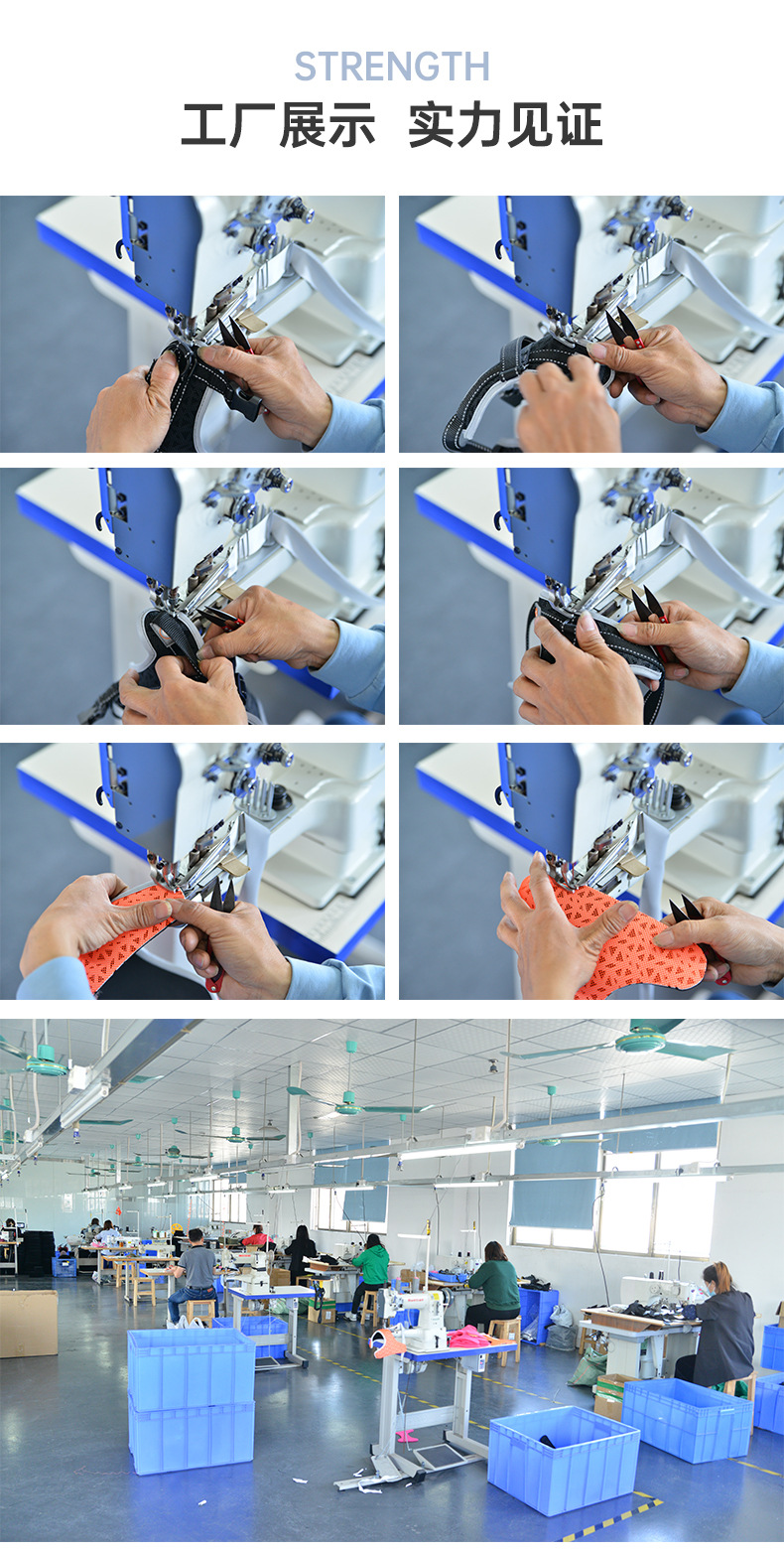 STRENGTH
工厂展示 实力见证