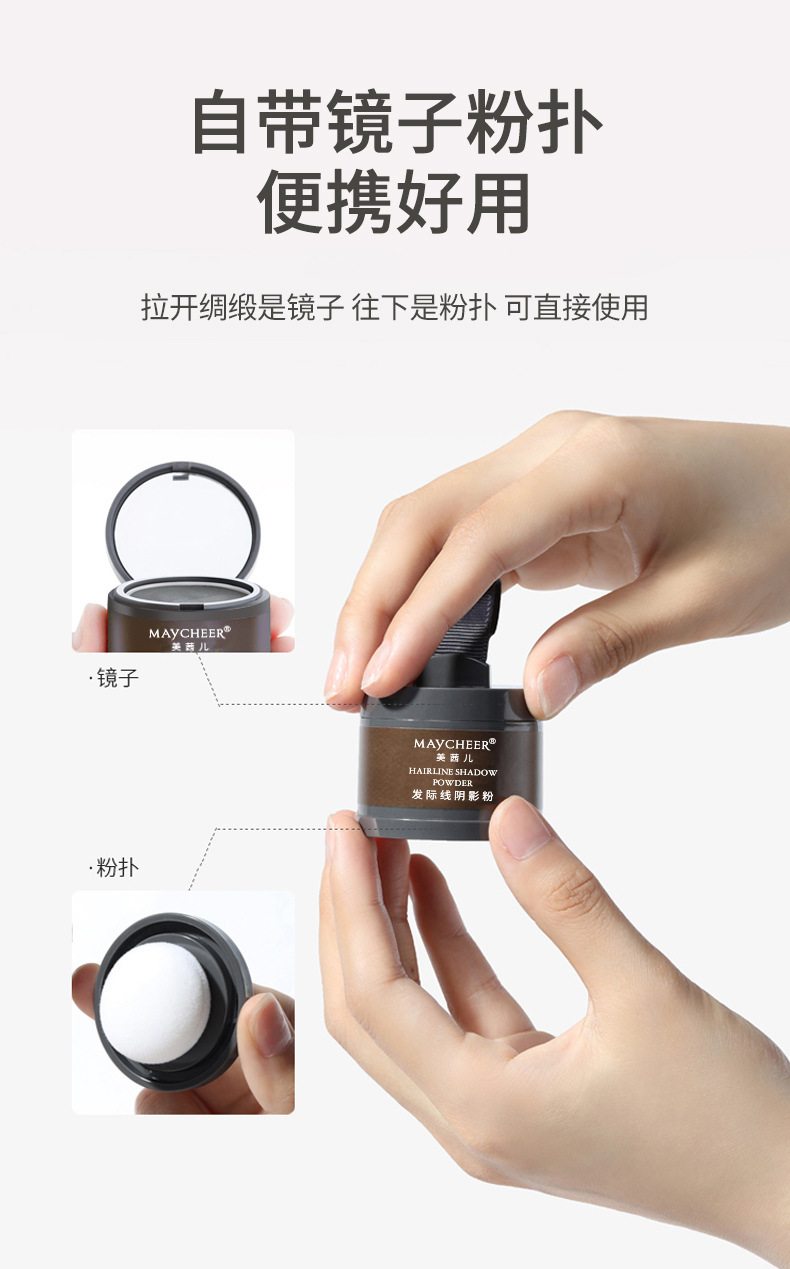 自带镜子粉扑
便携好用

拉开绸缎是镜子 往下是粉扑 可直接使用

MAYCHEER®
美茜儿

·镜子

MAYCHEER®
美茜儿
HAIRLINE SHADOW POWDER
发际线阴影粉

·粉扑