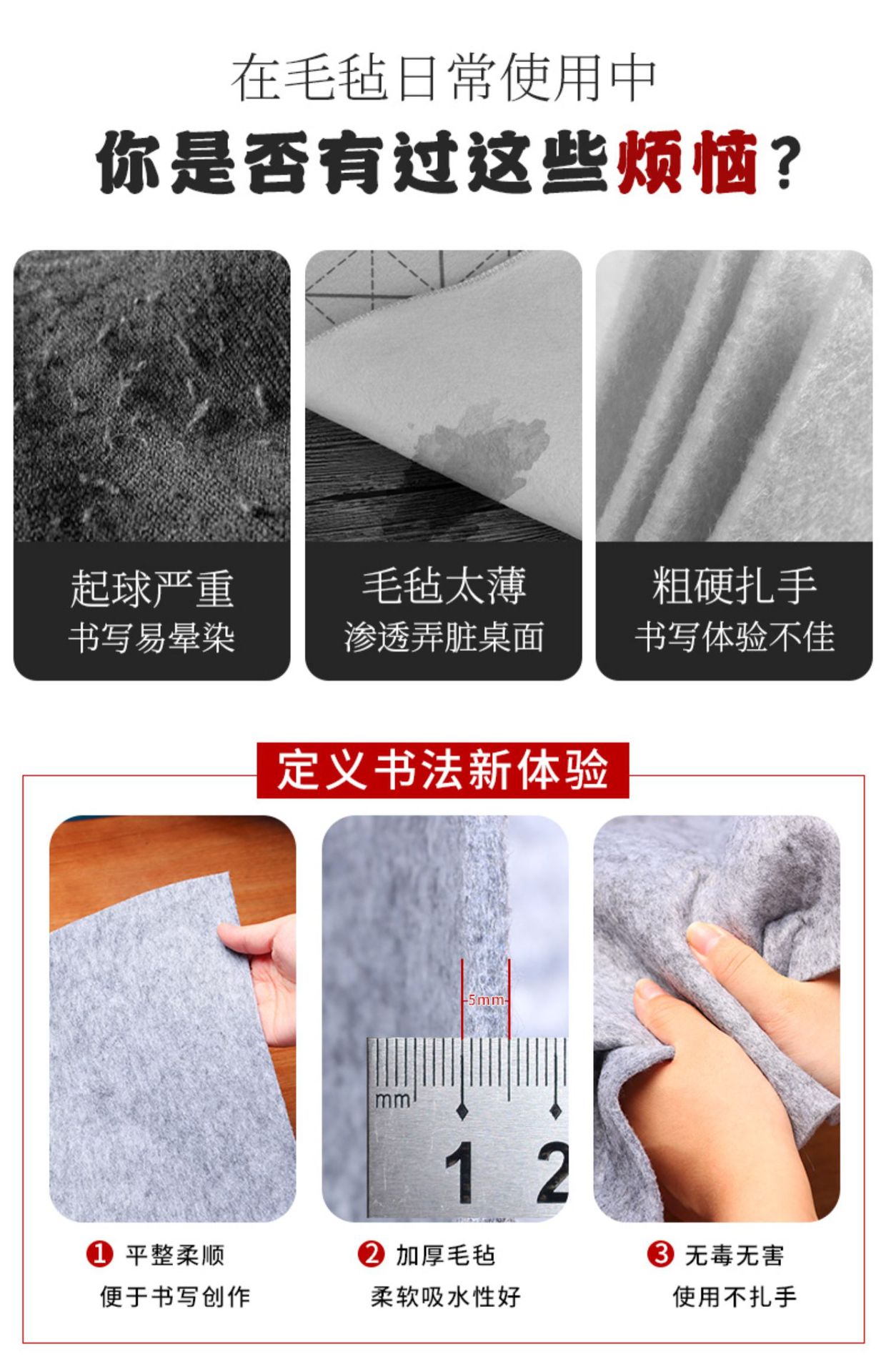 在毛毡日常使用中

你是否有过这些烦恼？

起球严重
书写易晕染

毛毡太薄
渗透弄脏桌面

粗硬扎手
书写体验不佳

定义书法新体验

5mm

mm

1 2

❶ 平整柔顺
便于书写创作

❷ 加厚毛毡
柔软吸水性好

❸ 无毒无害
使用不扎手