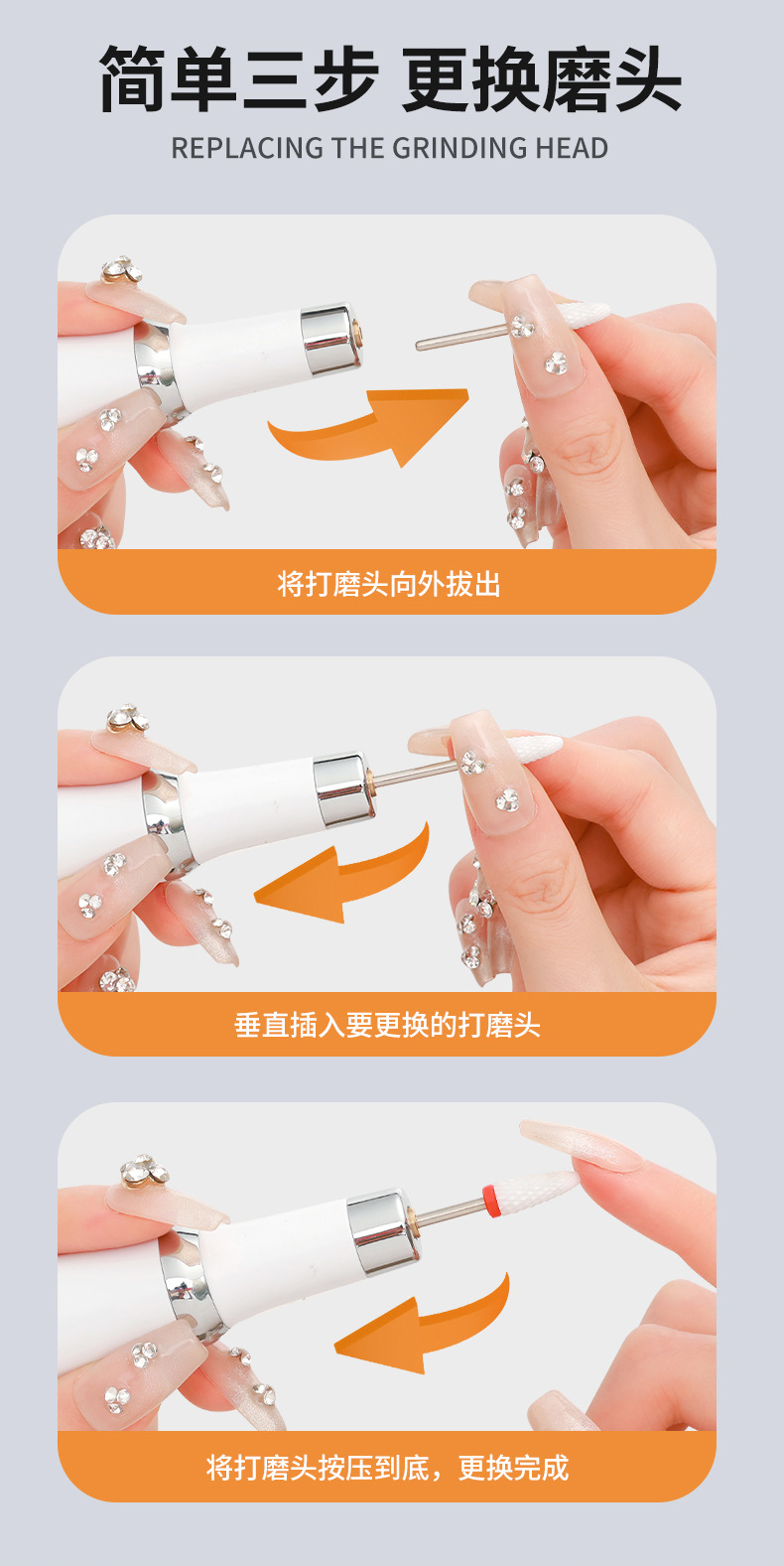 简单三步 更换磨头

REPLACING THE GRINDING HEAD

将打磨头向外拔出

垂直插入要更换的打磨头

将打磨头按压到底，更换完成