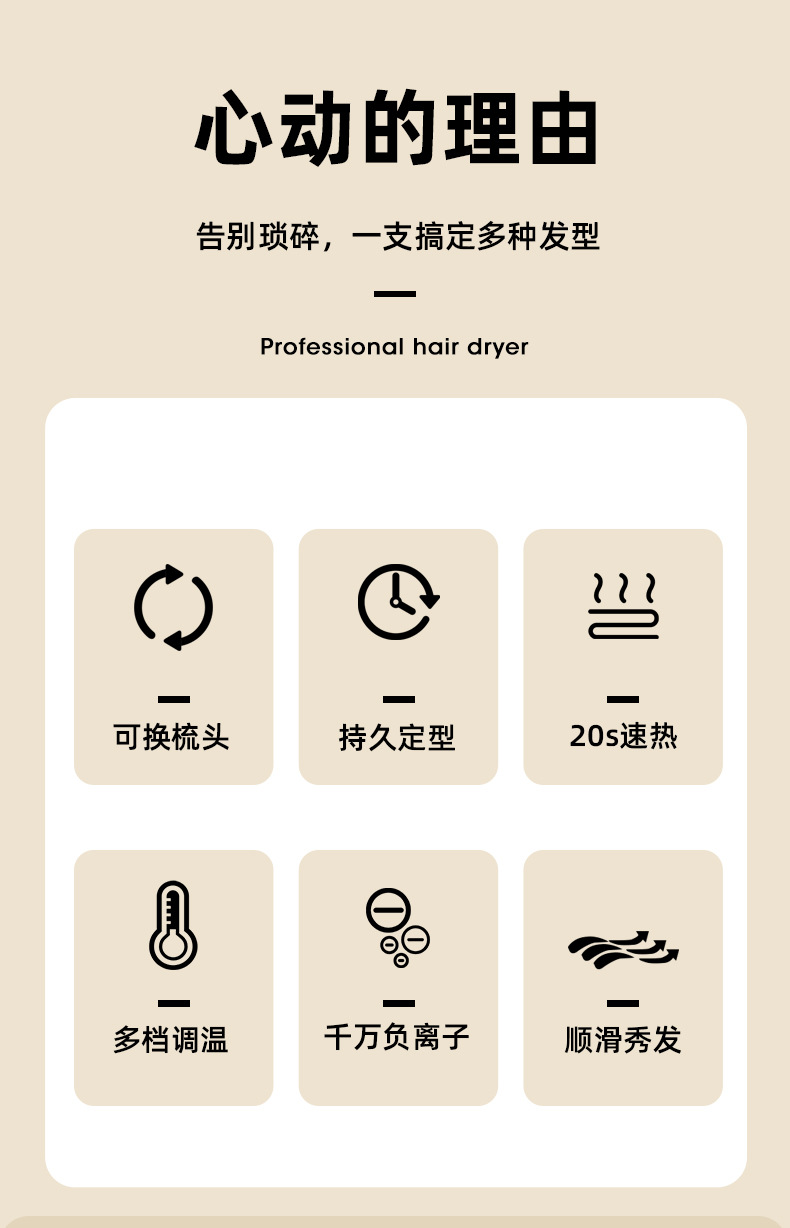 心动的理由

告别琐碎，一支搞定多种发型

Professional hair dryer

可换梳头

持久定型

20s速热

多档调温

千万负离子

顺滑秀发