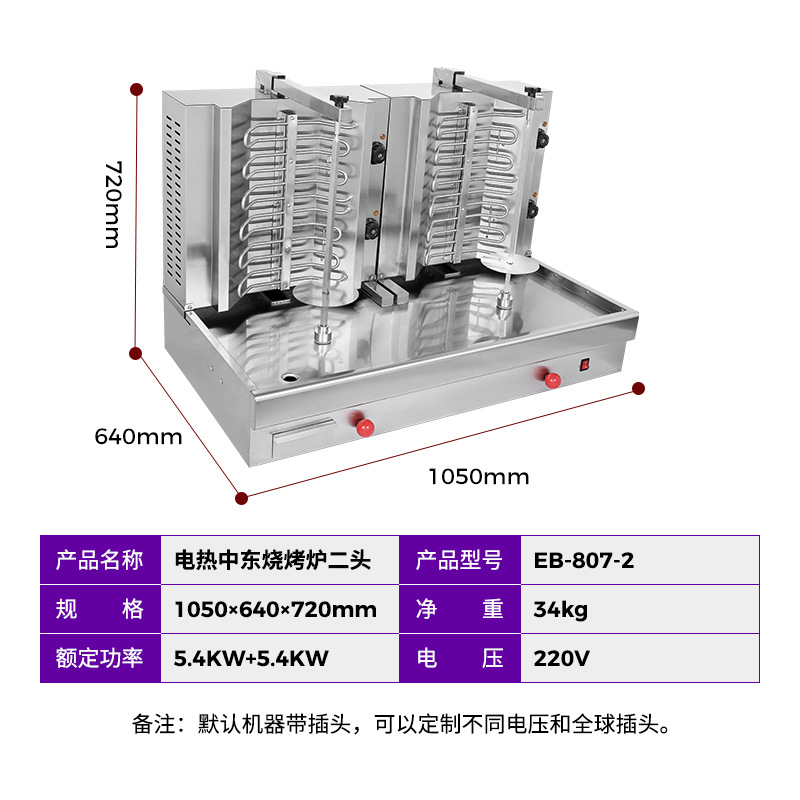 720mm

640mm

1050mm

| 产品名称 | 电热中东烧烤炉二头 | 产品型号 | EB-807-2 |
|---|---|---|---|
| 规　　格 | 1050×640×720mm | 净　　重 | 34kg |
| 额定功率 | 5.4KW+5.4KW | 电　　压 | 220V |

备注：默认机器带插头，可以定制不同电压和全球插头。