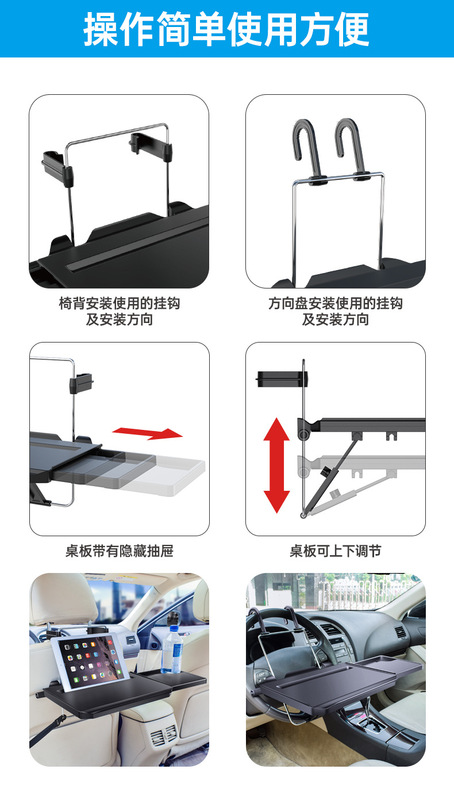 操作简单使用方便

椅背安装使用的挂钩及安装方向

方向盘安装使用的挂钩及安装方向

桌板带有隐藏抽屉

桌板可上下调节