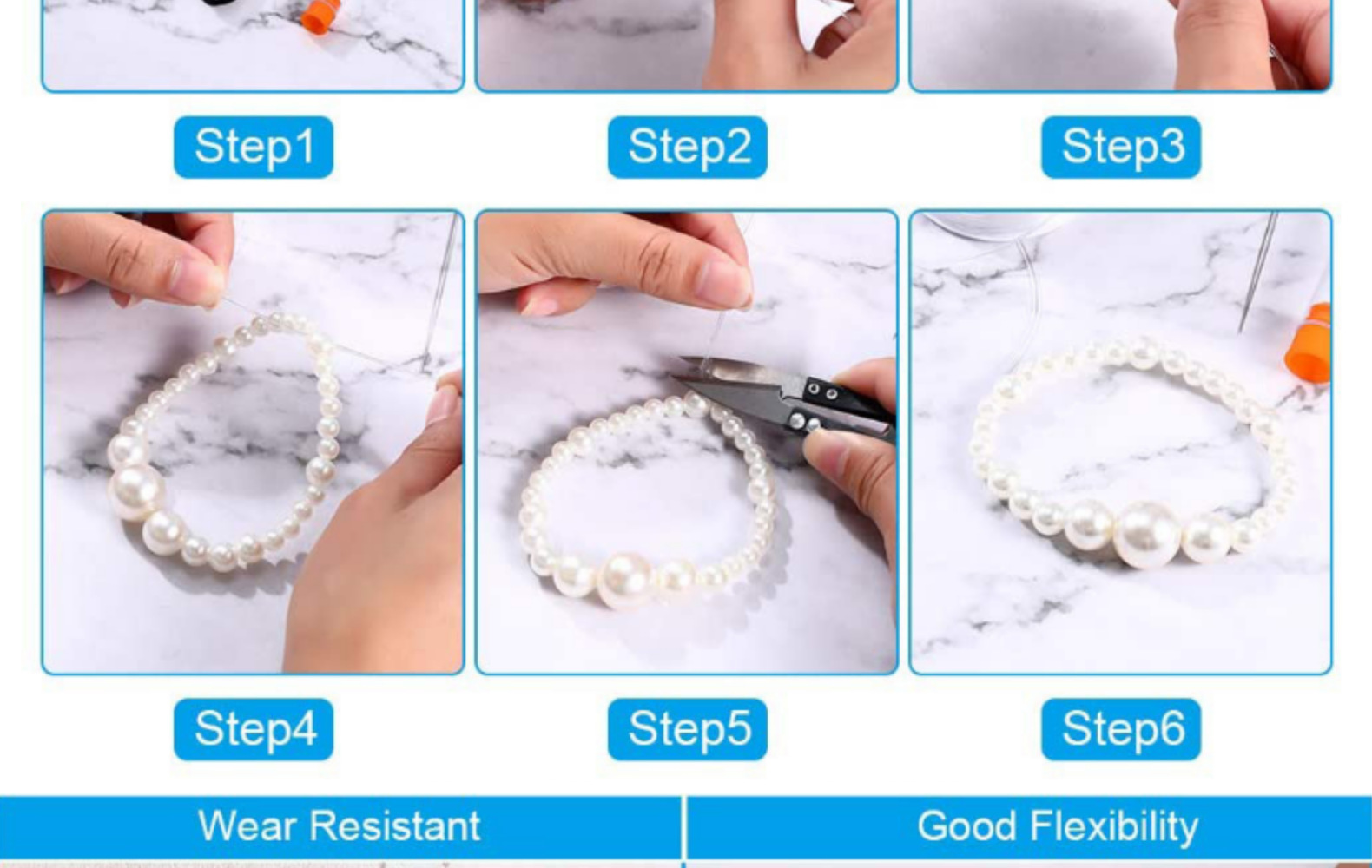 Step1

Step2

Step3

Step4

Step5

Step6

Wear Resistant

Good Flexibility