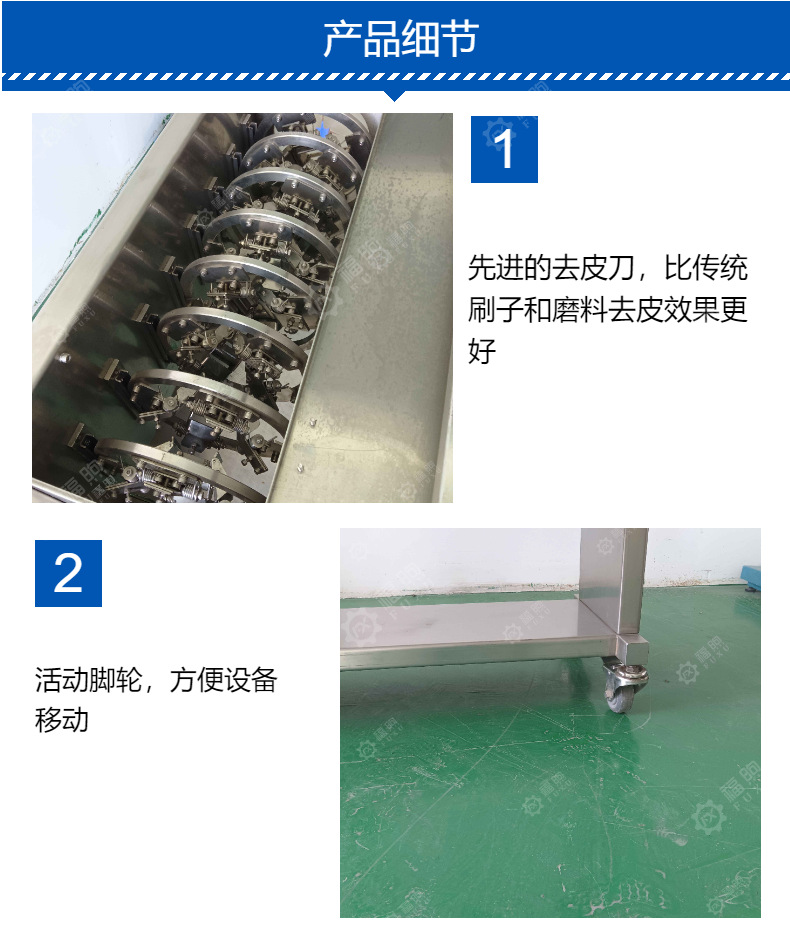 产品细节

1

先进的去皮刀，比传统刷子和磨料去皮效果更好

2

活动脚轮，方便设备移动