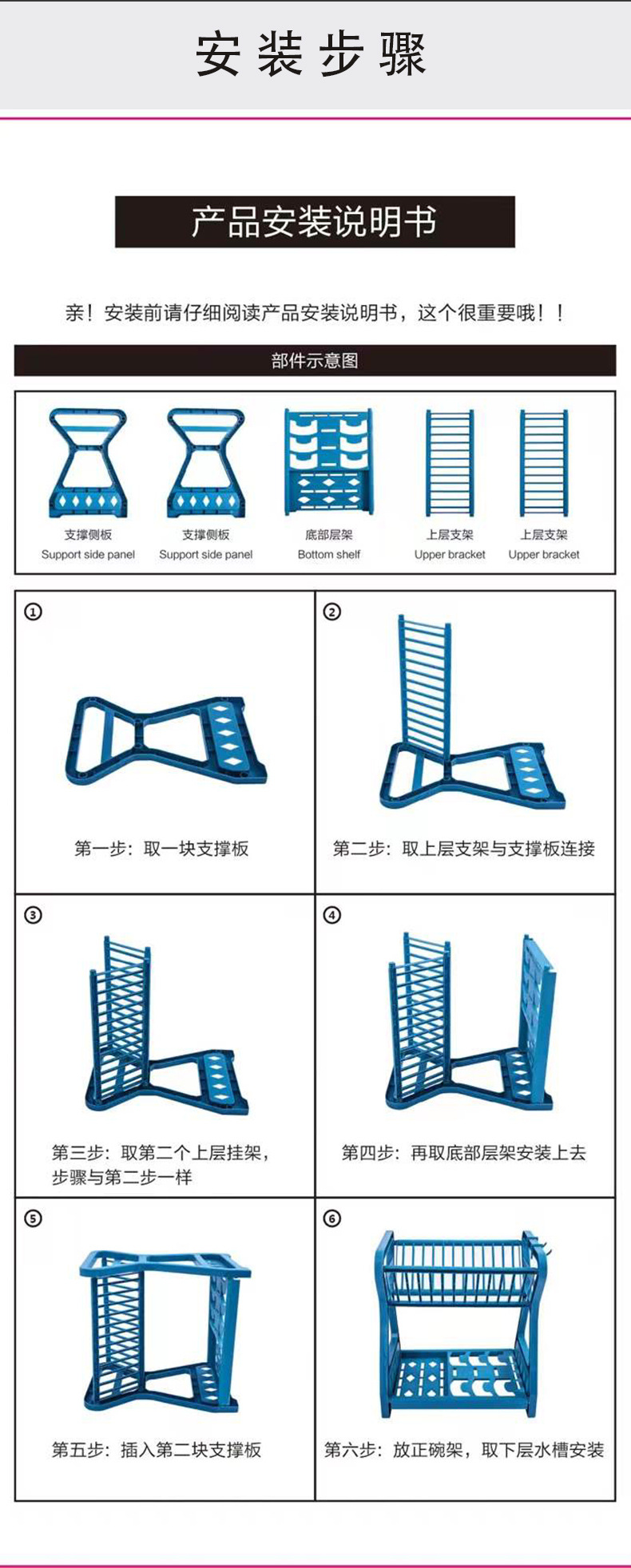 安装步骤

产品安装说明书

亲！安装前请仔细阅读产品安装说明书，这个很重要哦！！

部件示意图

支撑侧板
Support side panel

支撑侧板
Support side panel

底部层架
Bottom shelf

上层支架
Upper bracket

上层支架
Upper bracket

①
第一步：取一块支撑板

②
第二步：取上层支架与支撑板连接

③
第三步：取第二个上层挂架，步骤与第二步一样

④
第四步：再取底部层架安装上去

⑤
第五步：插入第二块支撑板

⑥
第六步：放正碗架，取下层水槽安装