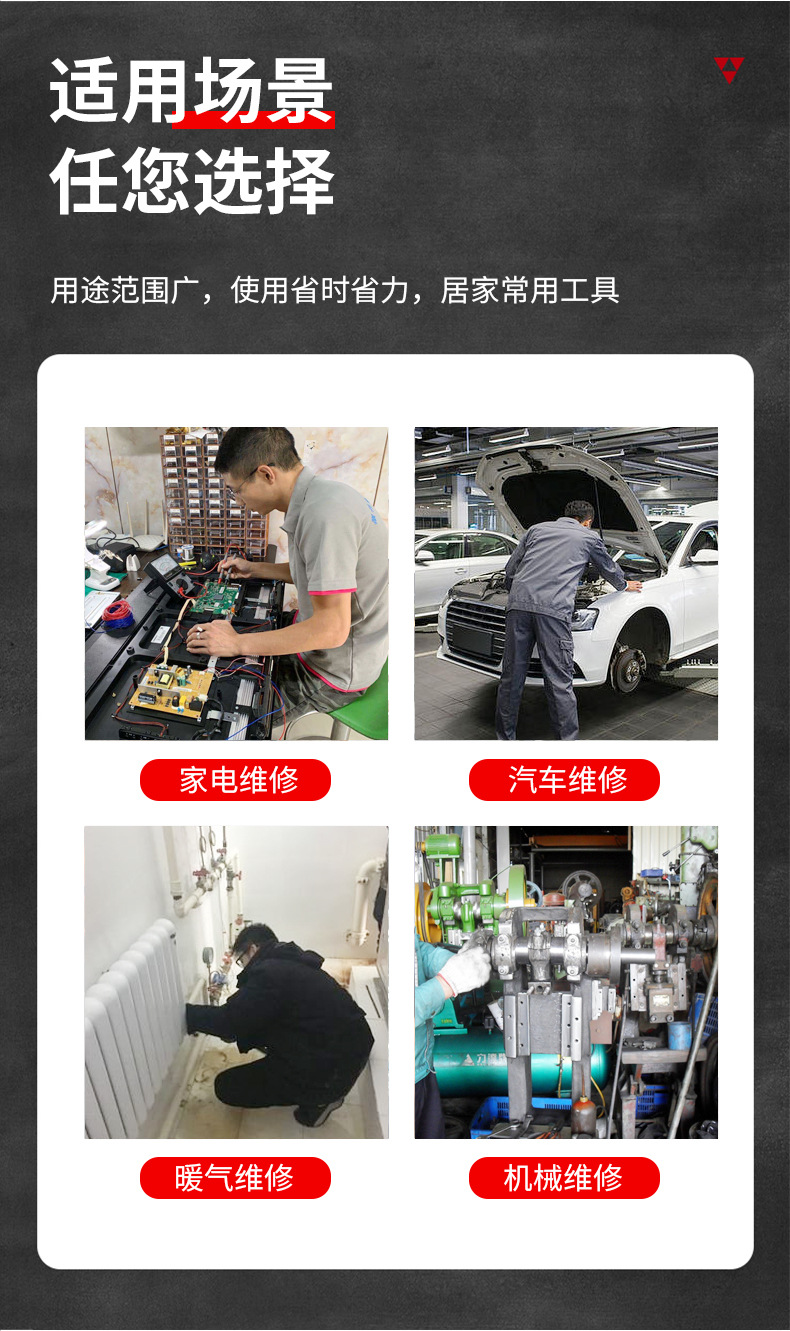 适用场景
任您选择

用途范围广，使用省时省力，居家常用工具

家电维修

汽车维修

暖气维修

机械维修