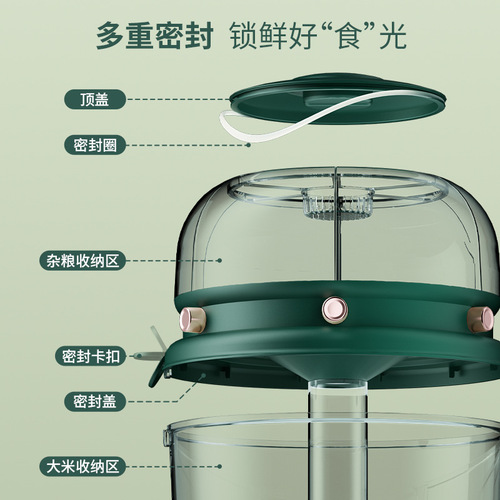 多重密封 锁鲜好“食”光

顶盖

密封圈

杂粮收纳区

密封卡扣

密封盖

大米收纳区